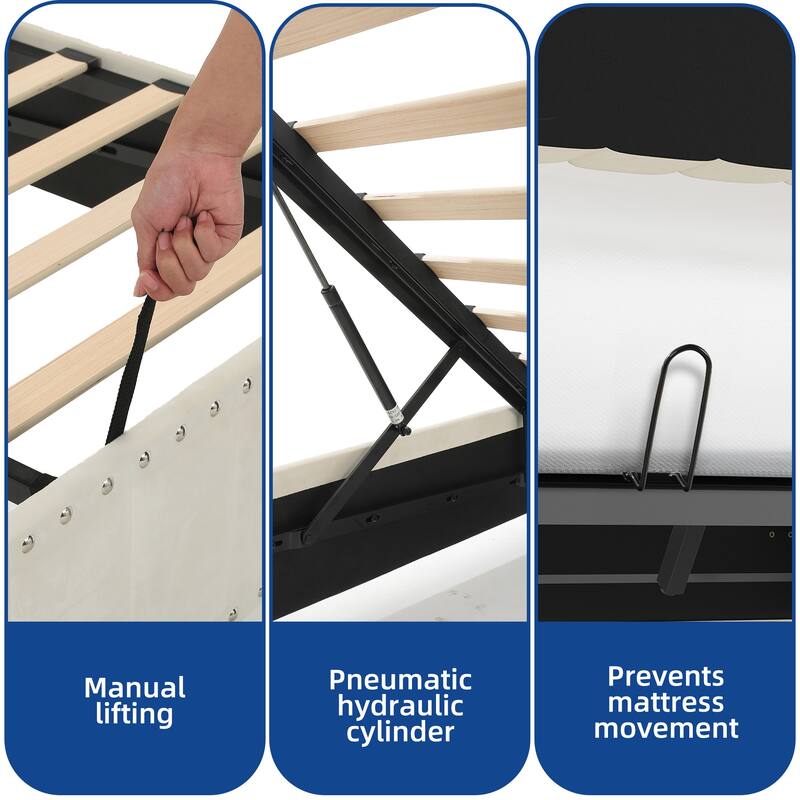 Manual lifting

Pneumatic hydraulic cylinder

Prevents mattress movement