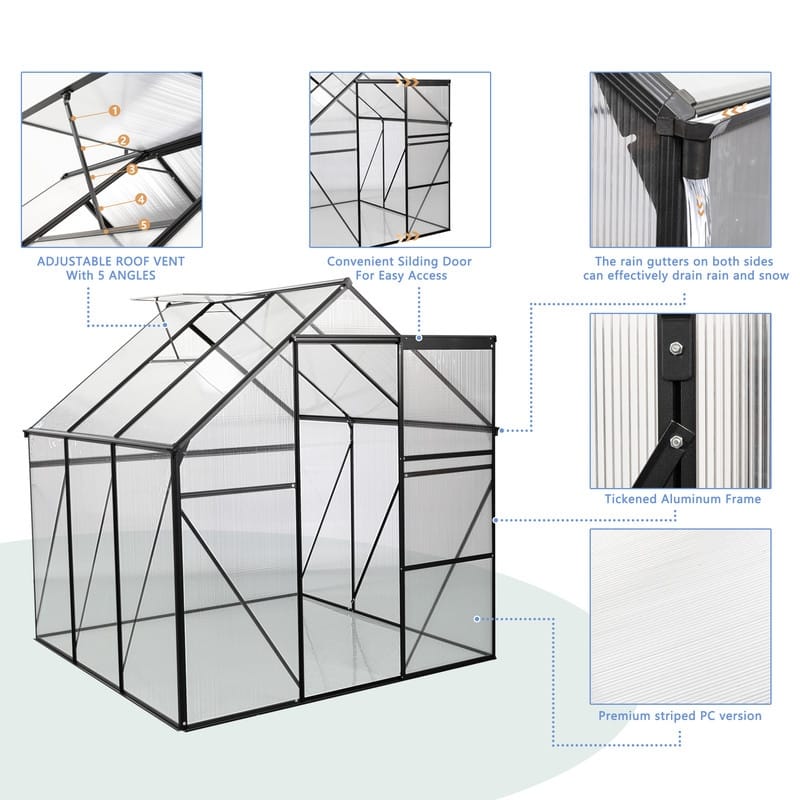 1
2
3
4
5

ADJUSTABLE ROOF VENT
With 5 ANGLES

Convenient Silding Door
For Easy Access

The rain gutters on both sides
can effectively drain rain and snow

Tickened Aluminum Frame

Premium striped PC version