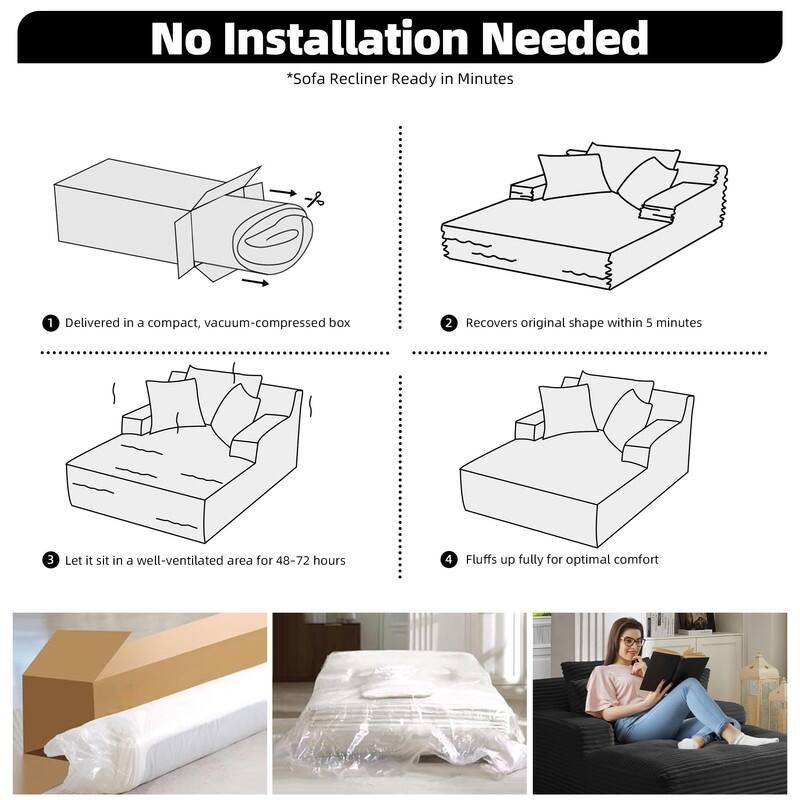 No Installation Needed

*Sofa Recliner Ready in Minutes

1 Delivered in a compact, vacuum-compressed box

2 Recovers original shape within 5 minutes

3 Let it sit in a well-ventilated area for 48-72 hours

4 Fluffs up fully for optimal comfort