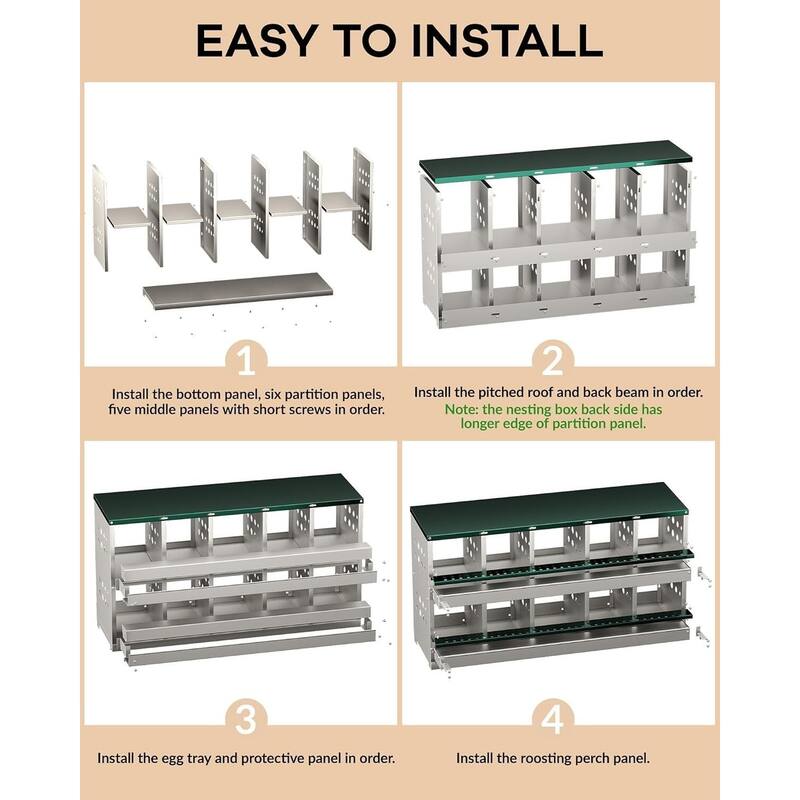 EASY TO INSTALL

1

Install the bottom panel, six partition panels, five middle panels with short screws in order.

2

Install the pitched roof and back beam in order.

Note: the nesting box back side has longer edge of partition panel.

3

Install the egg tray and protective panel in order.

4

Install the roosting perch panel.