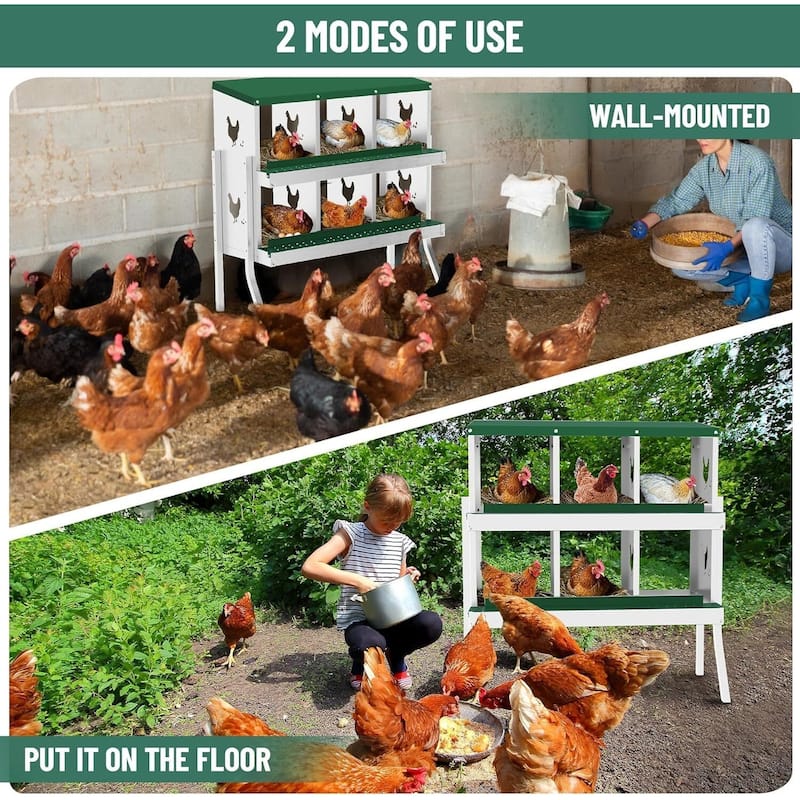 2 MODES OF USE

WALL-MOUNTED

PUT IT ON THE FLOOR