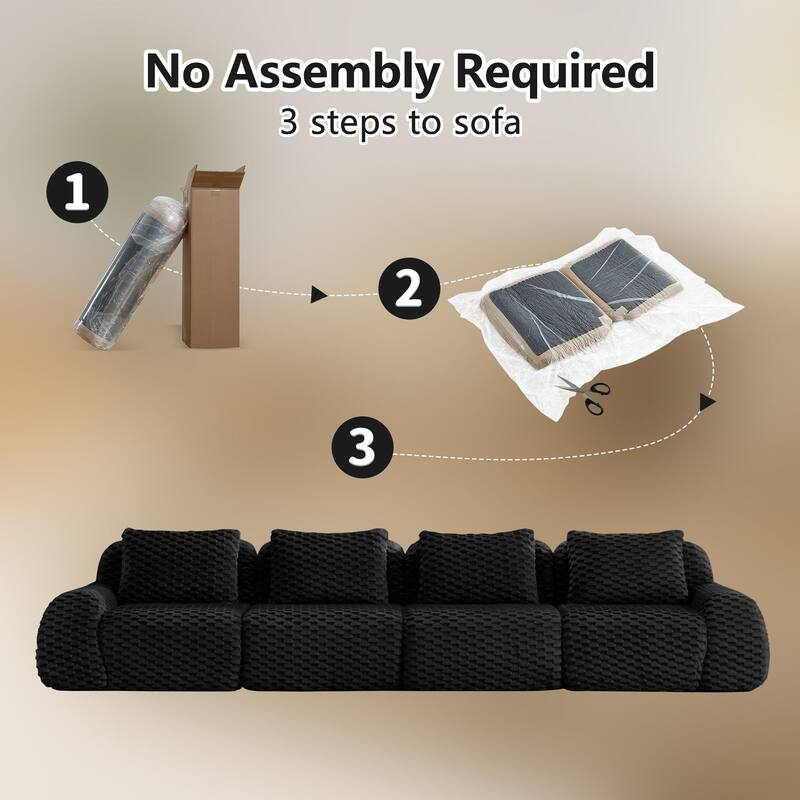 No Assembly Required
3 steps to sofa

1

2

3