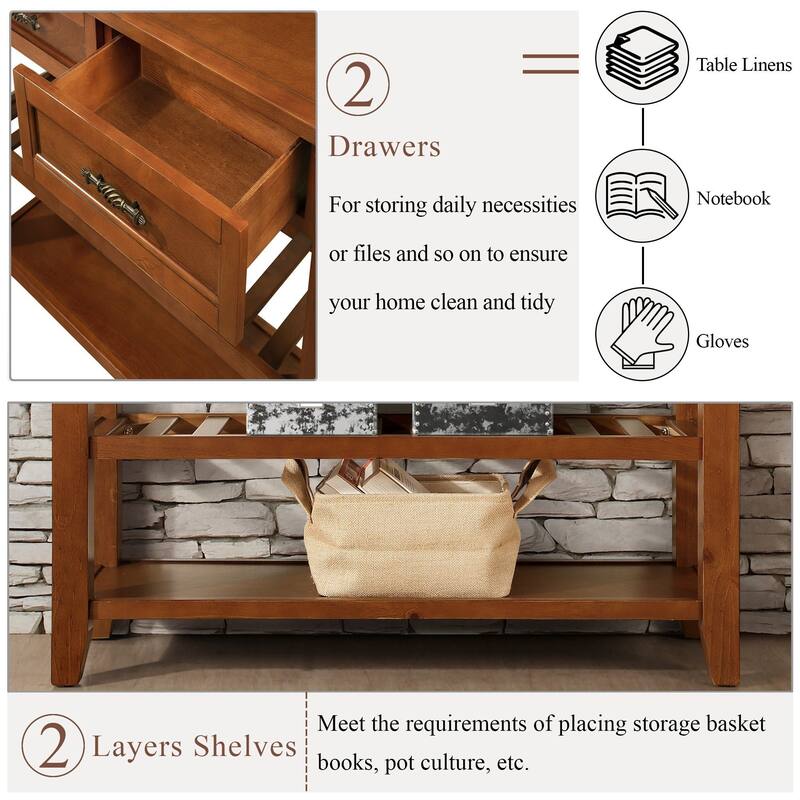 2

Drawers

For storing daily necessities or files and so on to ensure your home clean and tidy

Table Linens

Notebook

Gloves

2 Layers Shelves

Meet the requirements of placing storage basket books, pot culture, etc.