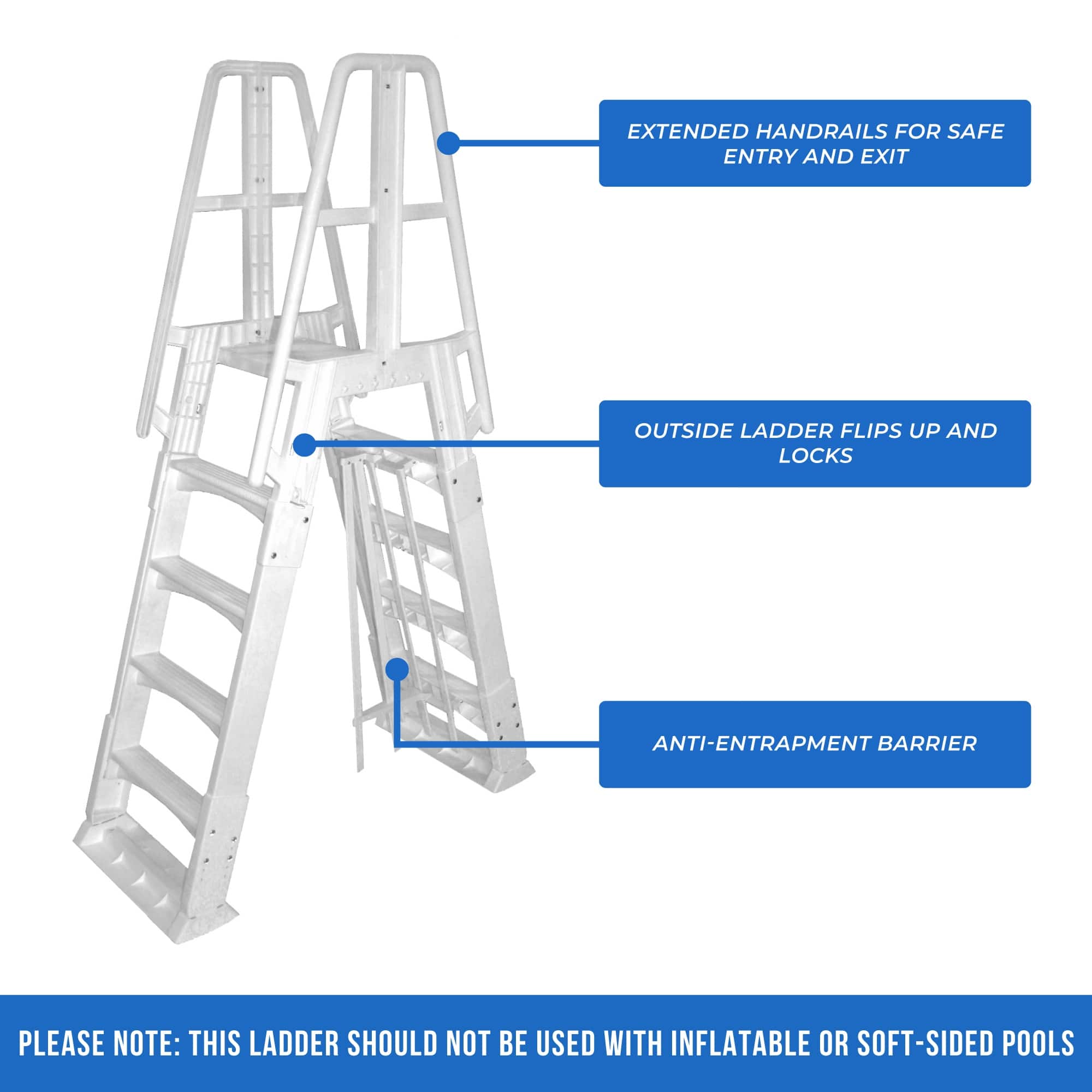 EXTENDED HANDRAILS FOR SAFE ENTRY AND EXIT

OUTSIDE LADDER FLIPS UP AND LOCKS

ANTI-ENTRAPMENT BARRIER

PLEASE NOTE: THIS LADDER SHOULD NOT BE USED WITH INFLATABLE OR SOFT-SIDED POOLS