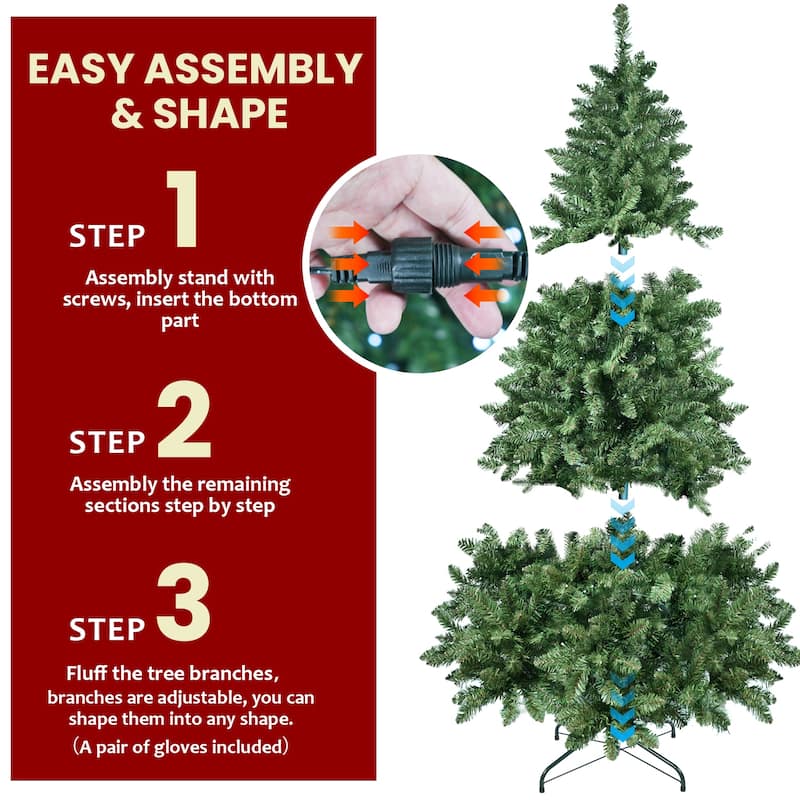 EASY ASSEMBLY & SHAPE

STEP 1

Assembly stand with screws, insert the bottom part

STEP 2

Assembly the remaining sections step by step

STEP 3

Fluff the tree branches, branches are adjustable, you can shape them into any shape.
（A pair of gloves included）