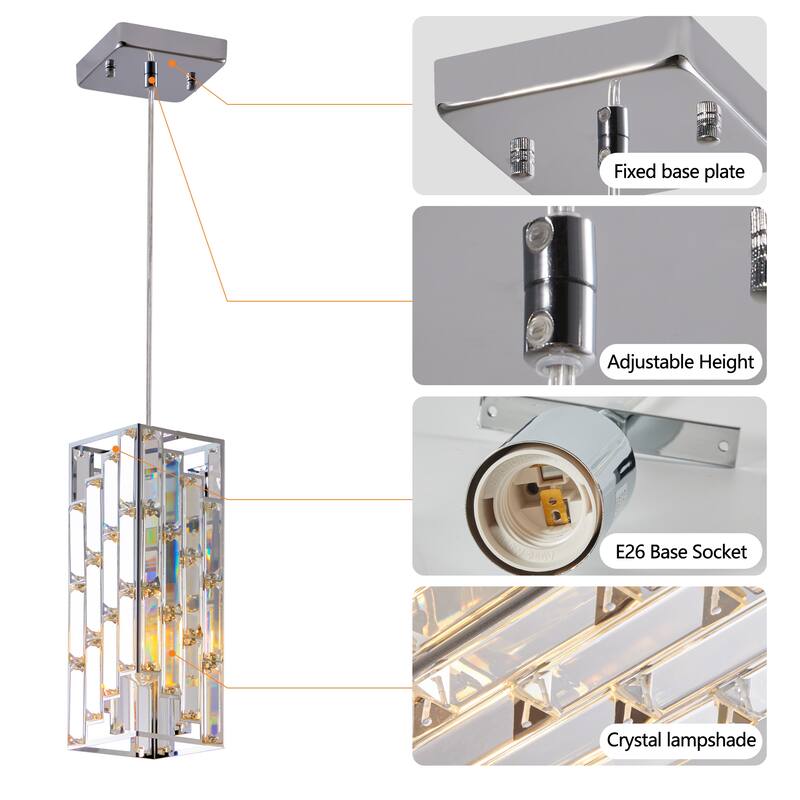 Fixed base plate

Adjustable Height

E26 Base Socket

Crystal lampshade