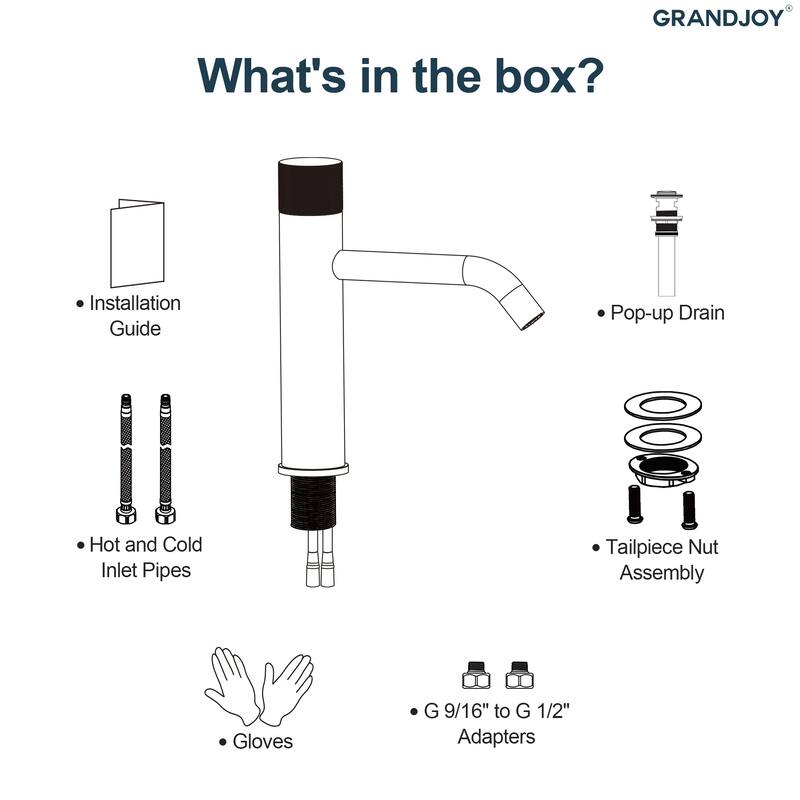 GRANDJOY®

What's in the box?

• Installation Guide

• Pop-up Drain

• Hot and Cold Inlet Pipes

• Tailpiece Nut Assembly

• Gloves

• G 9/16" to G 1/2" Adapters