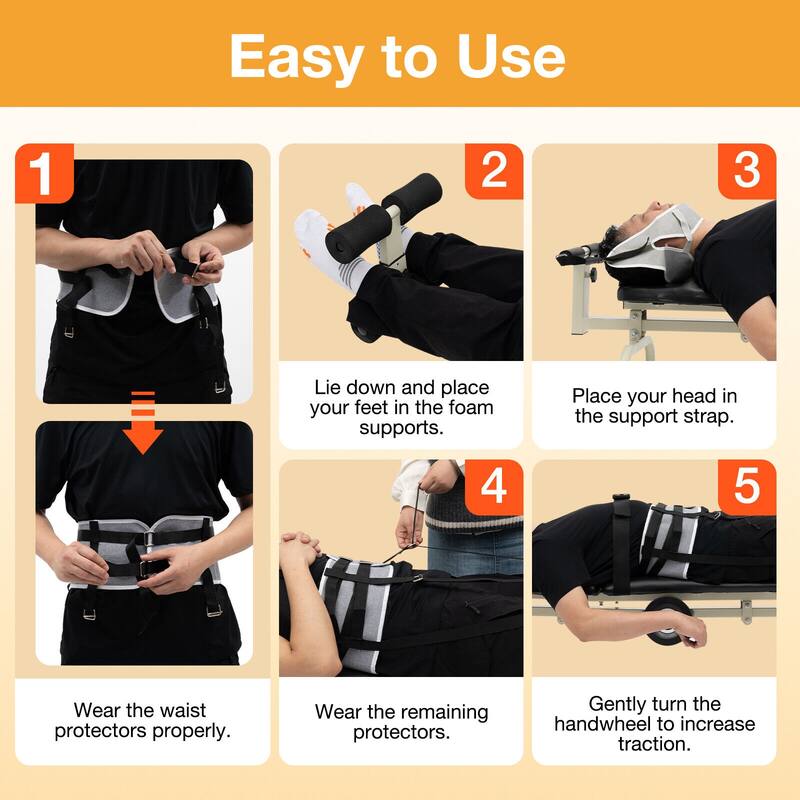 Easy to Use

1

Wear the waist protectors properly.

2

Lie down and place your feet in the foam supports.

3

Place your head in the support strap.

4

Wear the remaining protectors.

5

Gently turn the handwheel to increase traction.