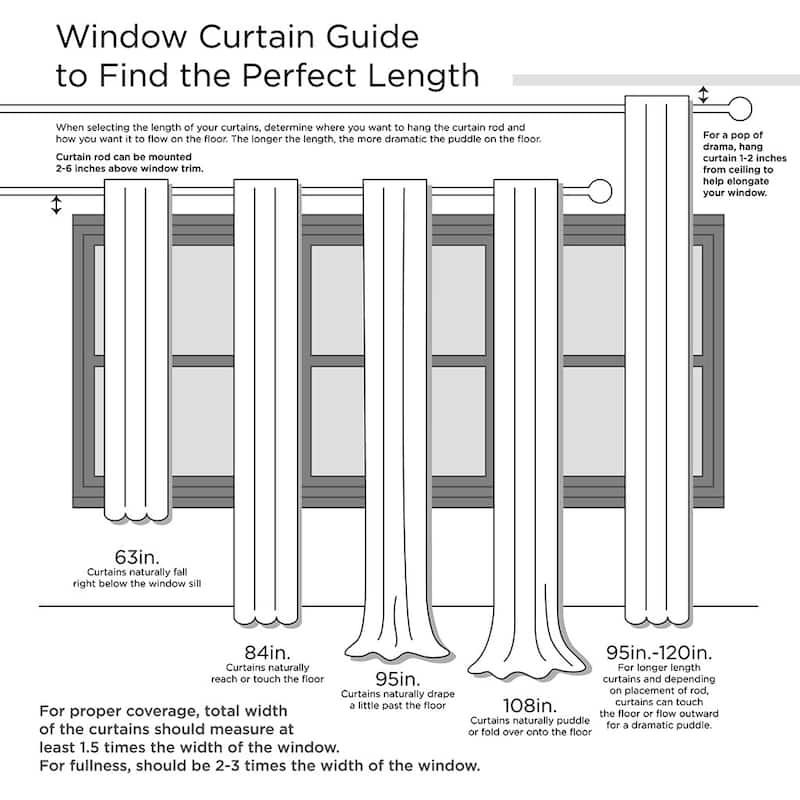 Window Curtain Guide to Find the Perfect Length

When selecting the length of your curtains, determine where you want to hang the curtain rod and how you want it to flow on the floor. The longer the length, the more dramatic the puddle on the floor.

Curtain rod can be mounted 2-6 inches above window trim.

For a pop of drama, hang curtain 1-2 inches from ceiling to help elongate your window.

63in.
Curtains naturally fall right below the window sill

84in.
Curtains naturally reach or touch the floor

95in.
Curtains naturally drape a little past the floor

108in.
Curtains naturally puddle or fold over onto the floor

95in.-120in.
For longer length curtains and depending on placement of rod, curtains can touch the floor or flow outward for a dramatic puddle.

For proper coverage, total width of the curtains should measure at least 1.5 times the width of the window.
For fullness, should be 2-3 times the width of the window.