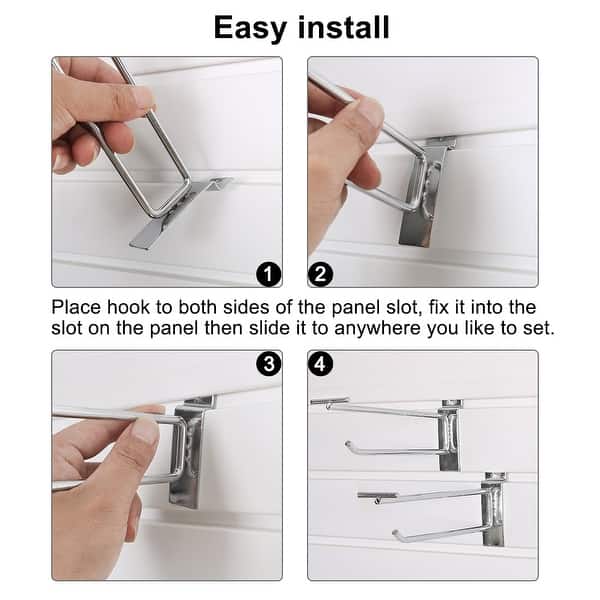 Easy install

1

2

Place hook to both sides of the panel slot, fix it into the slot on the panel then slide it to anywhere you like to set.

3

4