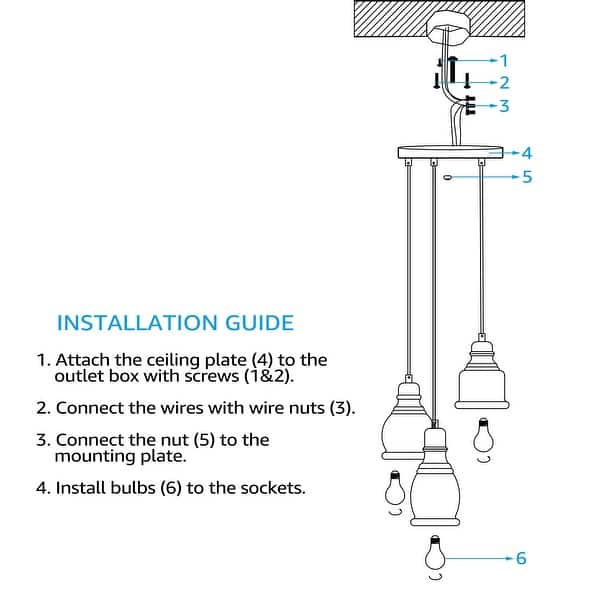 1
2
3
4
5

INSTALLATION GUIDE

1. Attach the ceiling plate (4) to the outlet box with screws (1&2).

2. Connect the wires with wire nuts (3).

3. Connect the nut (5) to the mounting plate.

4. Install bulbs (6) to the sockets.

6