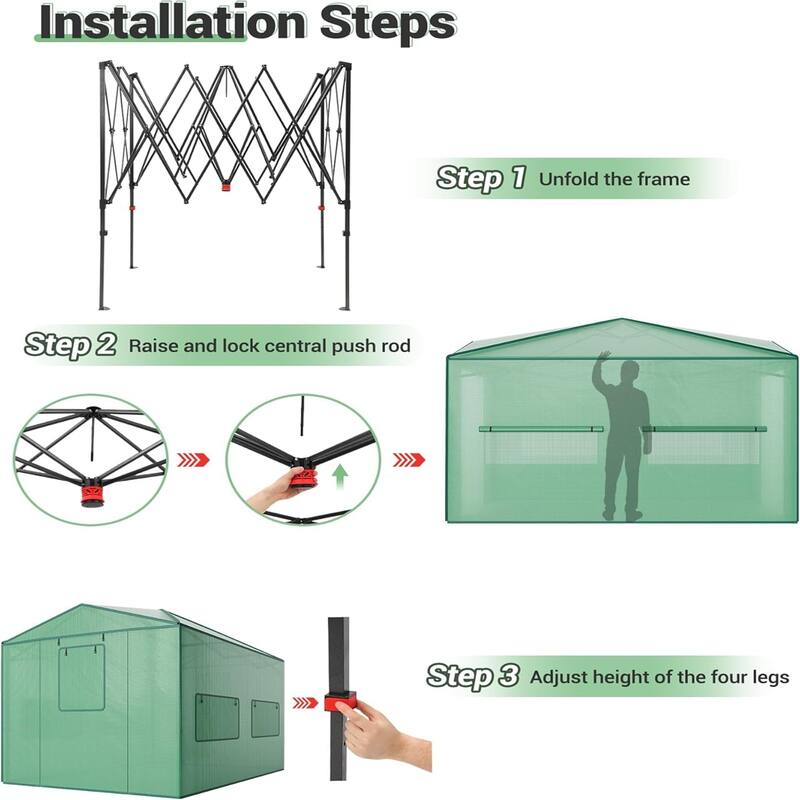 Installation Steps

Step 1 Unfold the frame

Step 2 Raise and lock central push rod

Step 3 Adjust height of the four legs