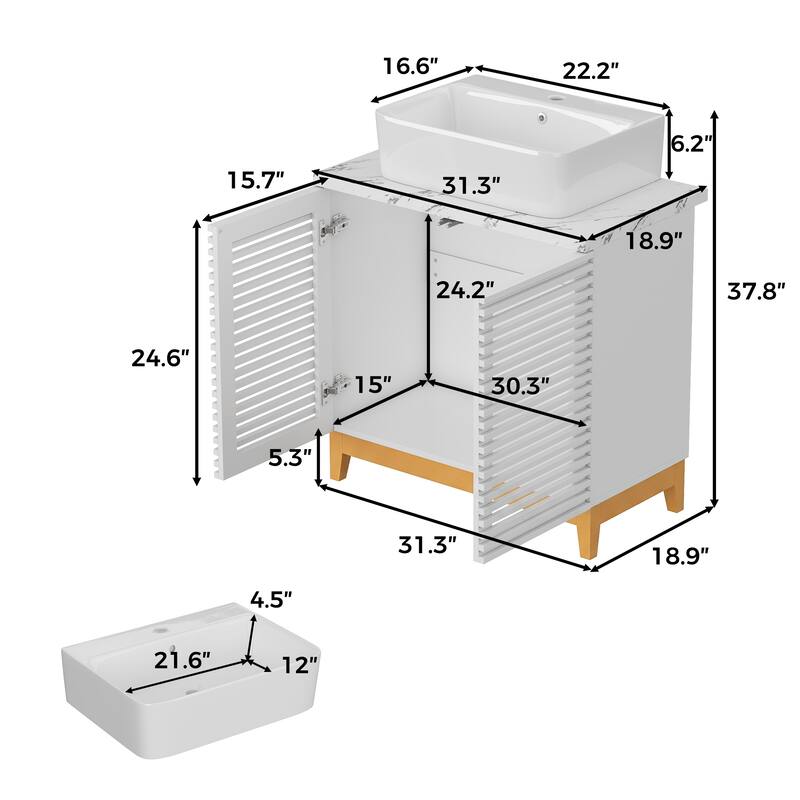 16.6"
22.2"
6.2"
15.7"
31.3"
18.9"
37.8"
24.2"
24.6"
15"
30.3"
5.3"
31.3"
18.9"
4.5"
21.6"
12"