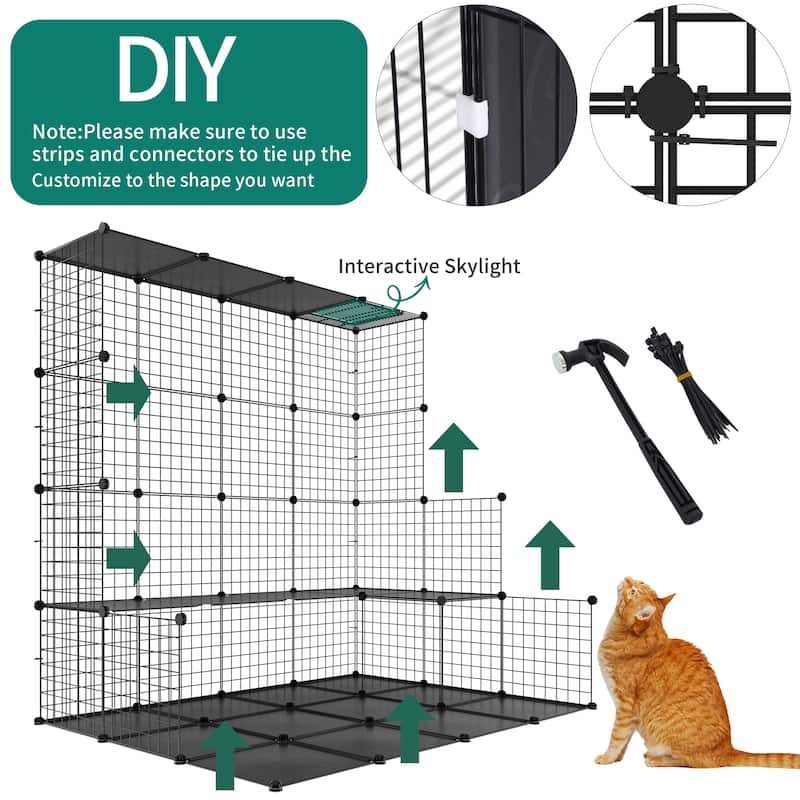 DIY

Note:Please make sure to use strips and connectors to tie up the Customize to the shape you want

Interactive Skylight