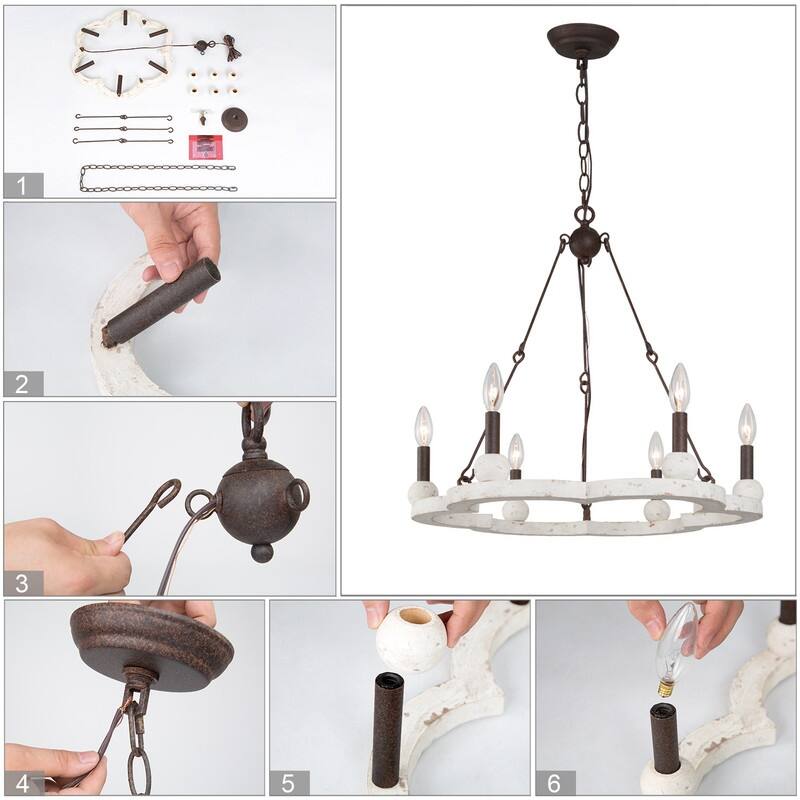 1

2

3

4

5

6