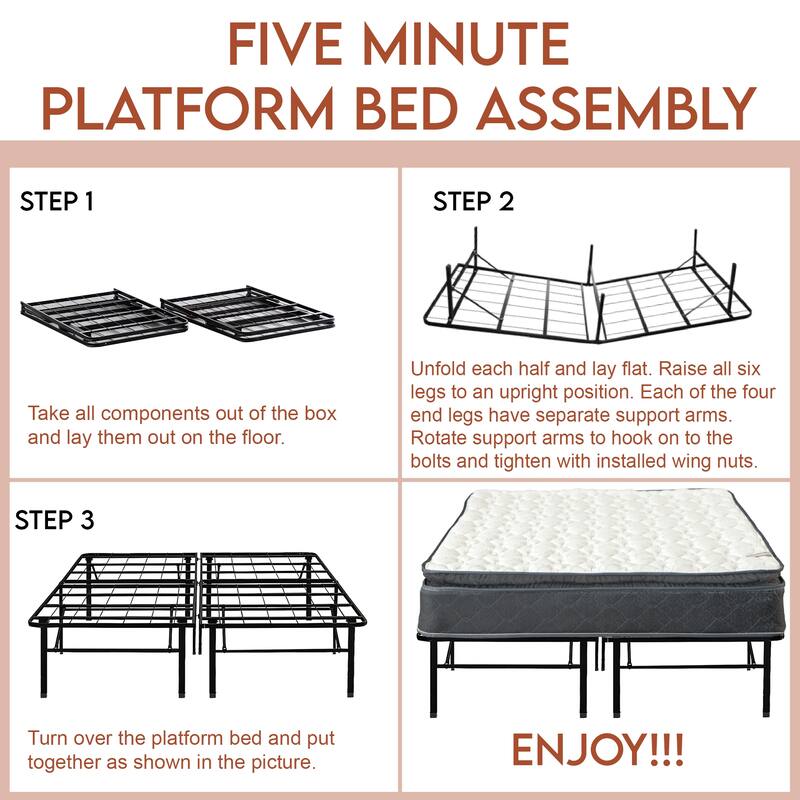 FIVE MINUTE
PLATFORM BED ASSEMBLY

STEP 1

Take all components out of the box and lay them out on the floor.

STEP 2

Unfold each half and lay flat. Raise all six legs to an upright position. Each of the four end legs have separate support arms. Rotate support arms to hook on to the bolts and tighten with installed wing nuts.

STEP 3

Turn over the platform bed and put together as shown in the picture.

ENJOY!!!