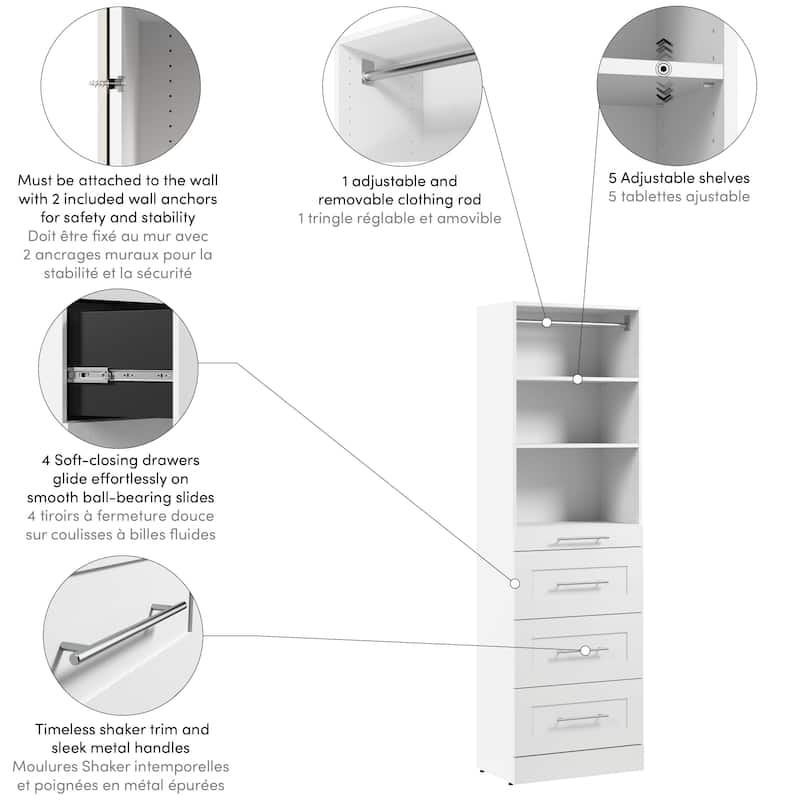 Must be attached to the wall with 2 included wall anchors for safety and stability
Doit être fixé au mur avec 2 ancrages muraux pour la stabilité et la sécurité

1 adjustable and removable clothing rod
1 tringle réglable et amovible

5 Adjustable shelves
5 tablettes ajustable

4 Soft-closing drawers glide effortlessly on smooth ball-bearing slides
4 tiroirs à fermeture douce sur coulisses à billes fluides

Timeless shaker trim and sleek metal handles
Moulures Shaker intemporelles et poignées en métal épurées