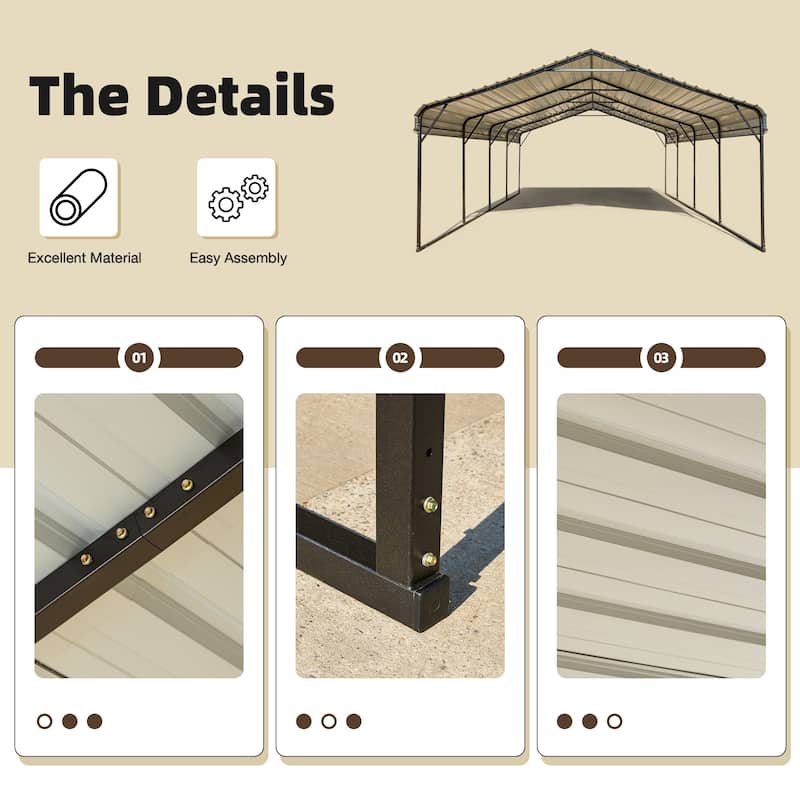 The Details

Excellent Material

Easy Assembly

01

02

03