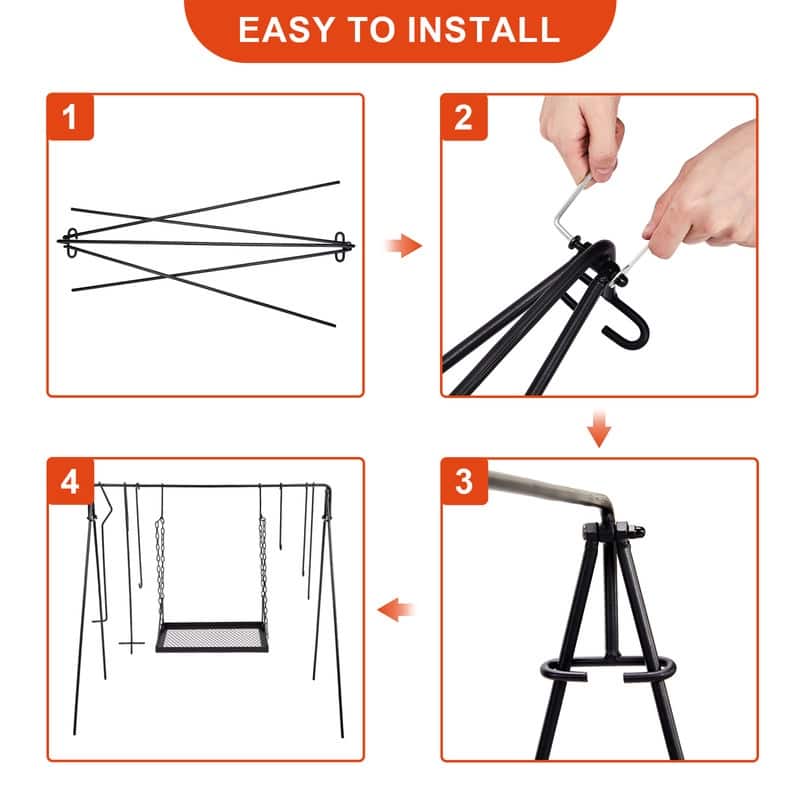 EASY TO INSTALL

1

2

3

4