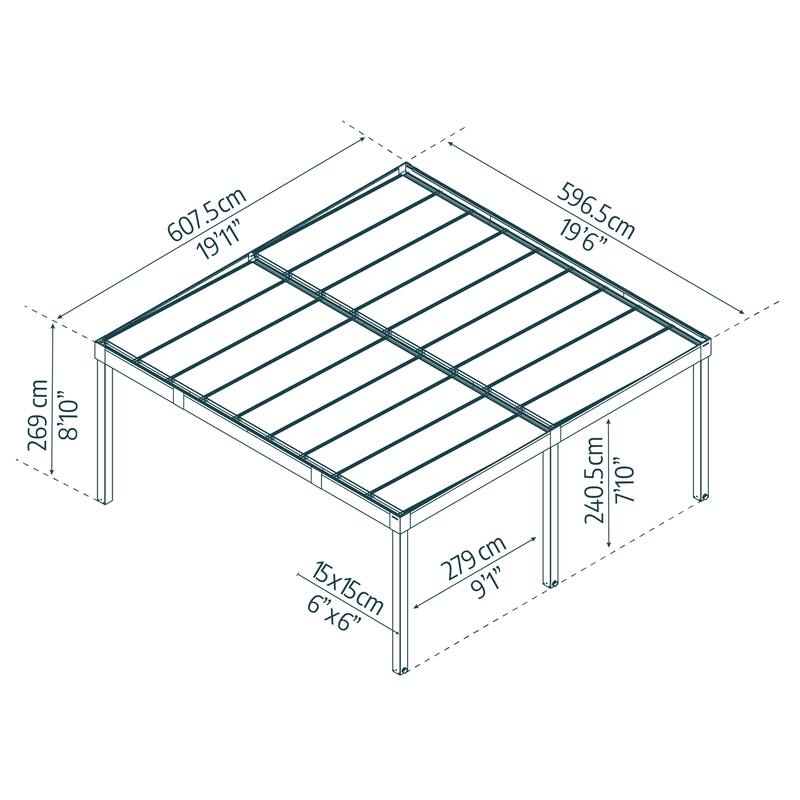 607.5cm
19'11"

596.5cm
19'6"

269 cm
8'10"

240.5cm
7'10"

279 cm
9'1"

15x15cm
6"x6"