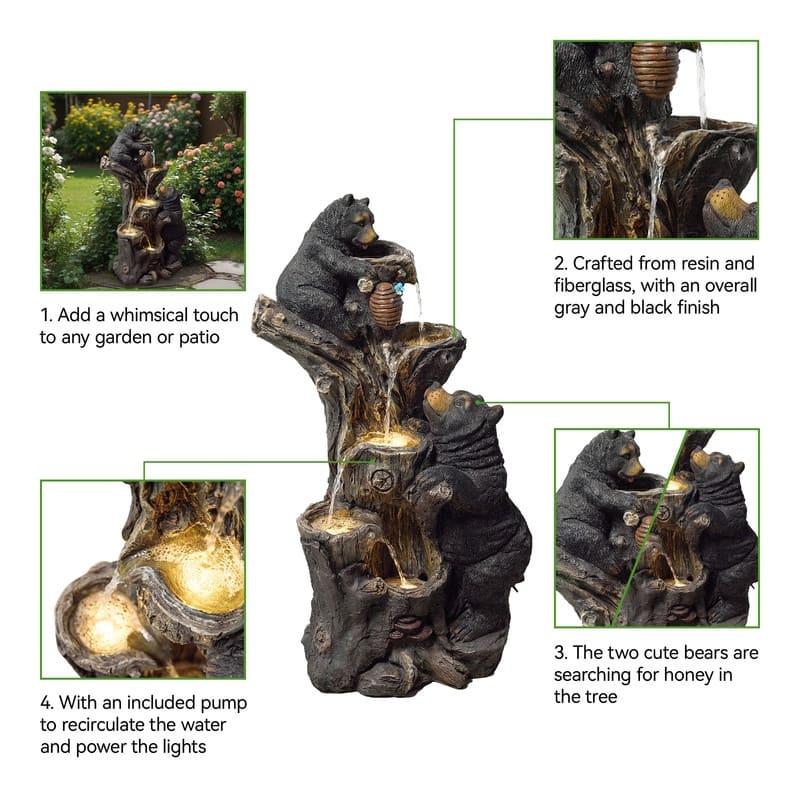 1. Add a whimsical touch to any garden or patio

2. Crafted from resin and fiberglass, with an overall gray and black finish

3. The two cute bears are searching for honey in the tree

4. With an included pump to recirculate the water and power the lights