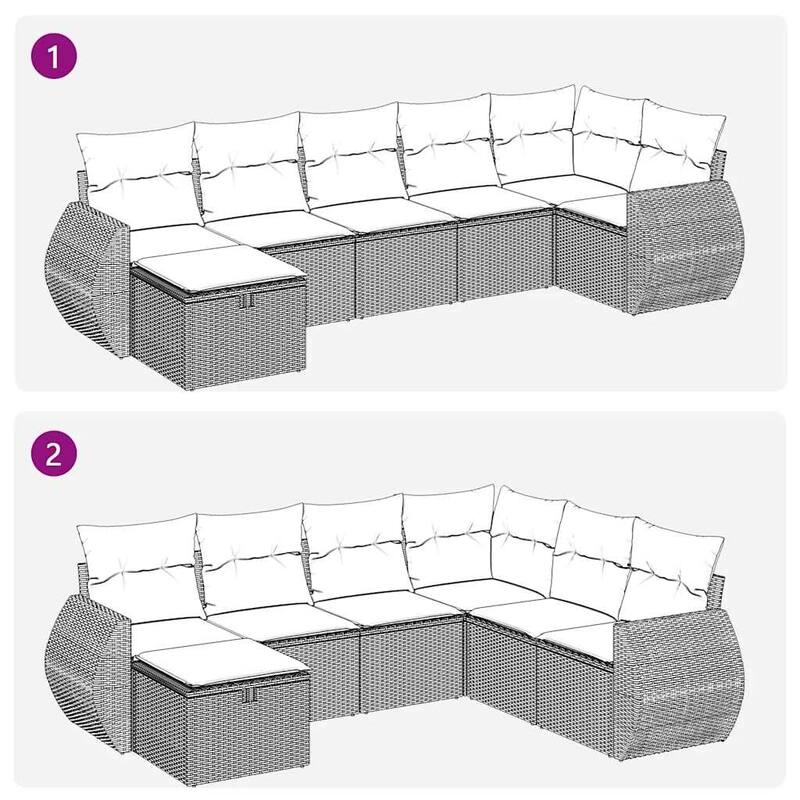 1

2