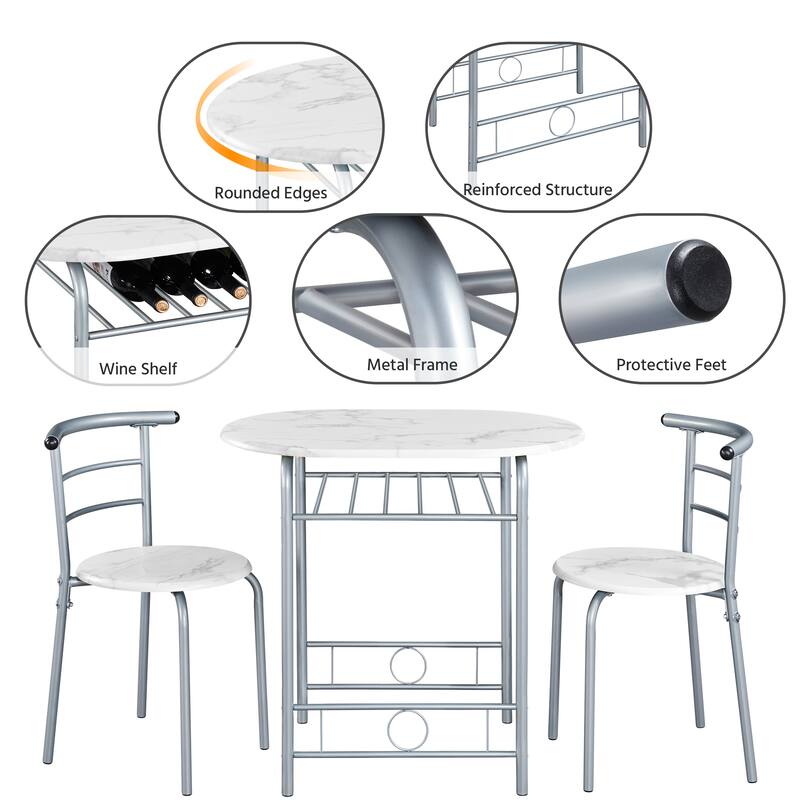 Rounded Edges

Reinforced Structure

Wine Shelf

Metal Frame

Protective Feet