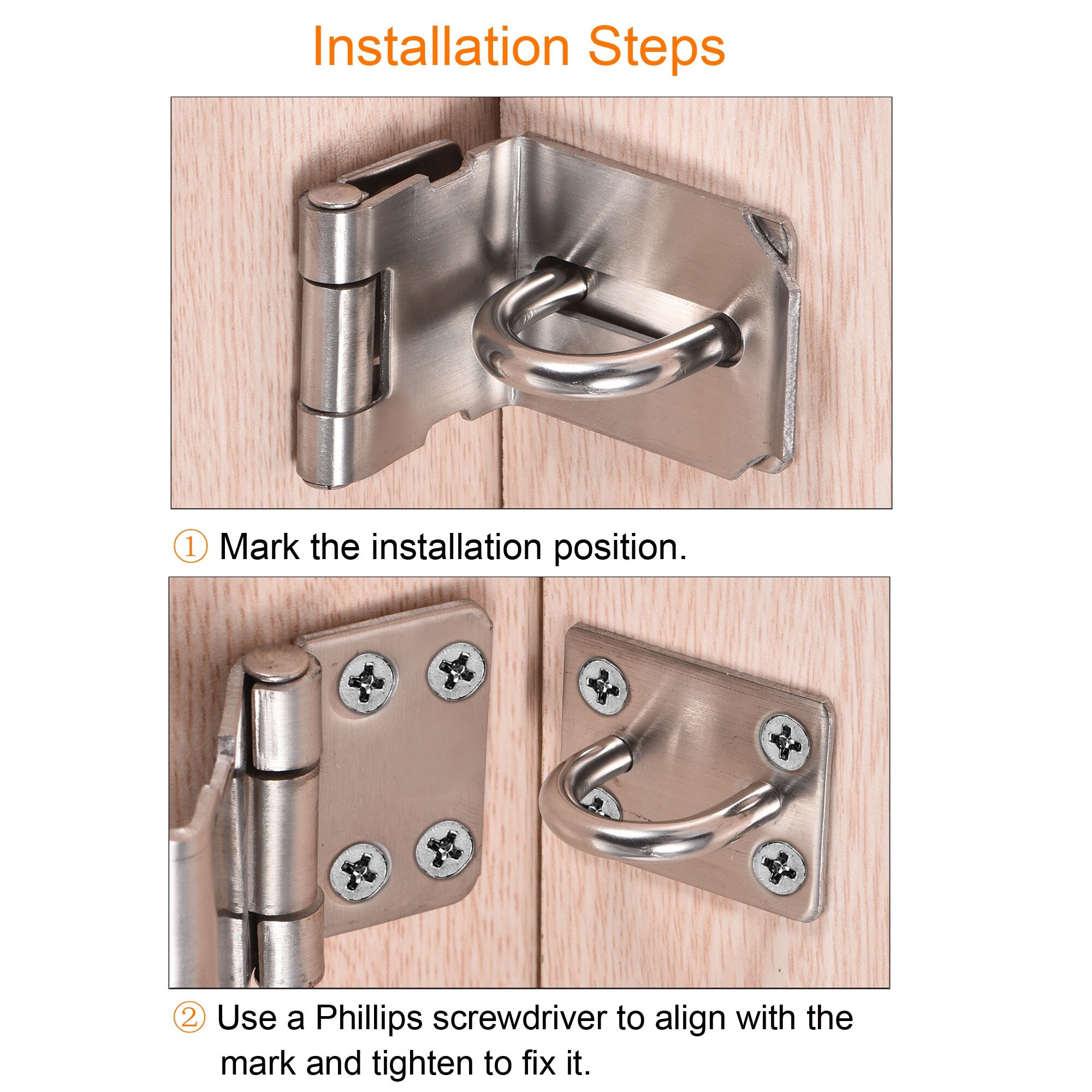 Installation Steps

① Mark the installation position.

② Use a Phillips screwdriver to align with the mark and tighten to fix it.