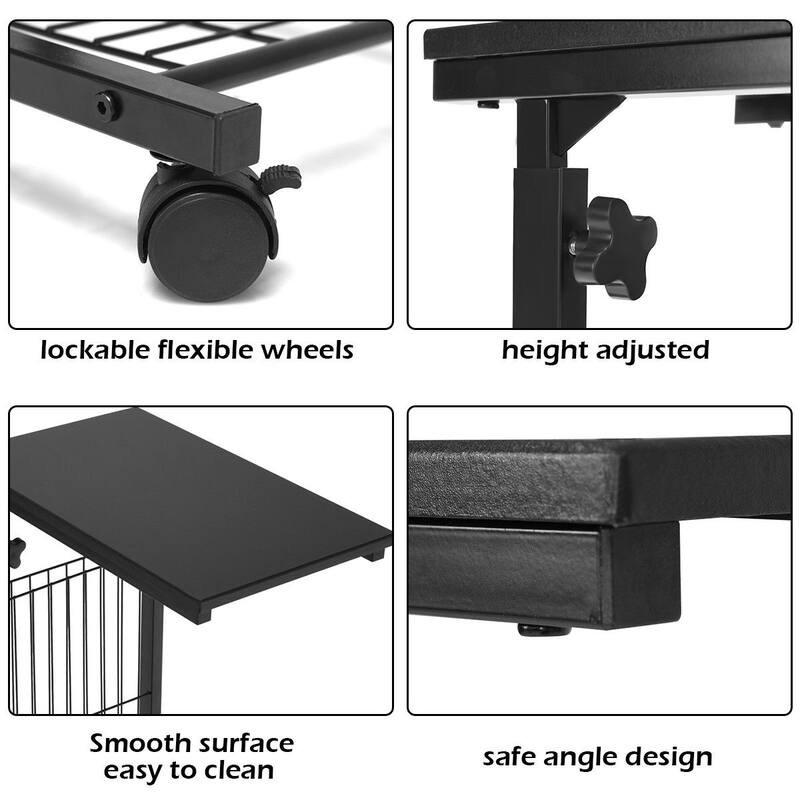 lockable flexible wheels

height adjusted

Smooth surface
easy to clean

safe angle design