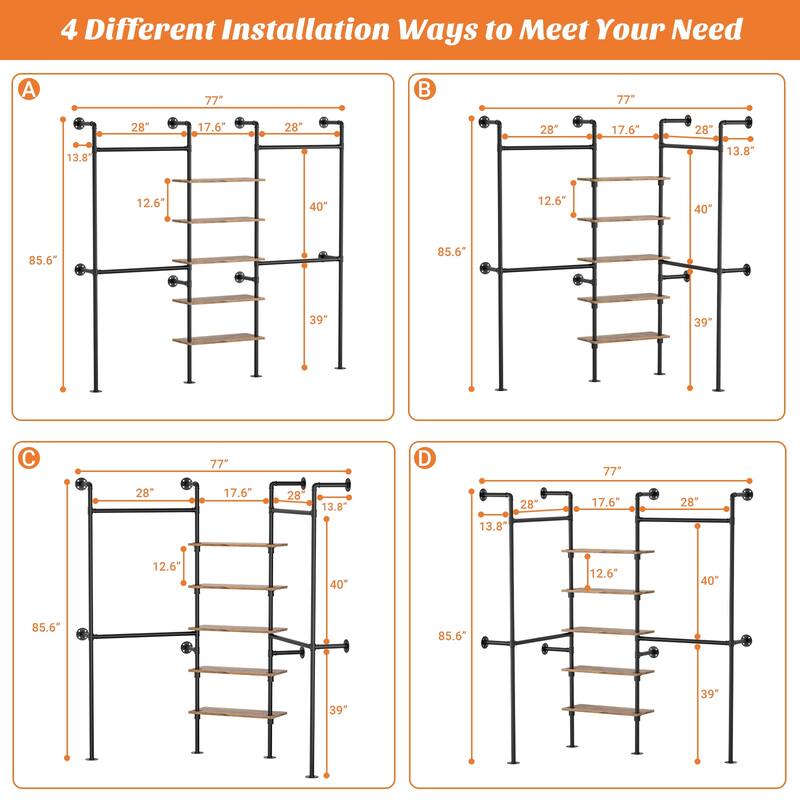 4 Different Installation Ways to Meet Your Need

A
77"
28"
17.6"
28"
13.8"
12.6"
40"
85.6"
39"

B
77"
28"
17.6"
28"
13.8"
12.6"
40"
85.6"
39"

C
77"
28"
17.6"
28"
13.8"
12.6"
40"
85.6"
39"

D
77"
28"
17.6"
28"
13.8"
12.6"
40"
85.6"
39"