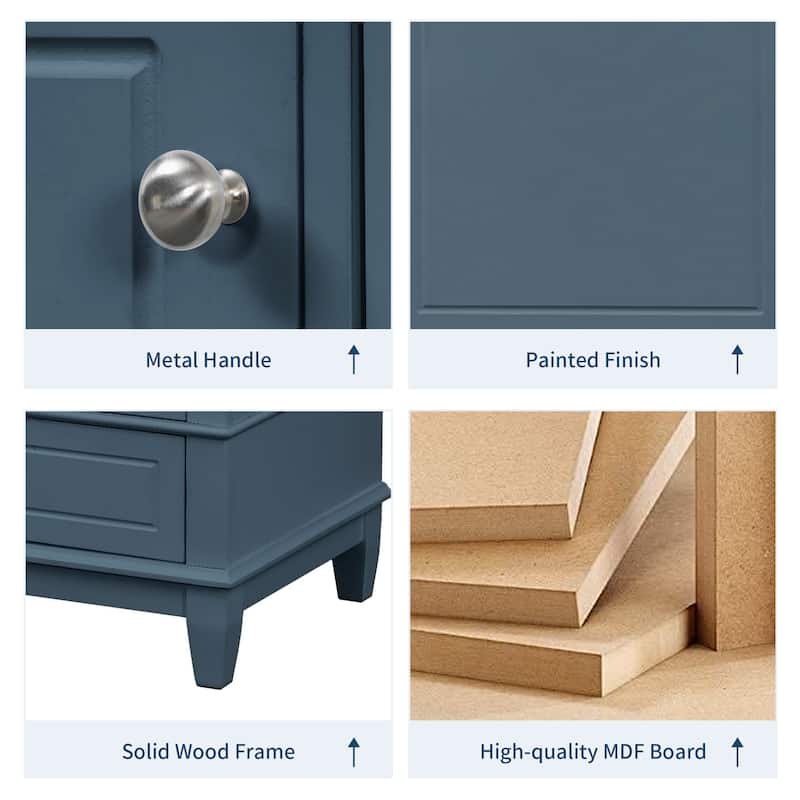 Metal Handle ↑

Painted Finish ↑

Solid Wood Frame ↑

High-quality MDF Board ↑