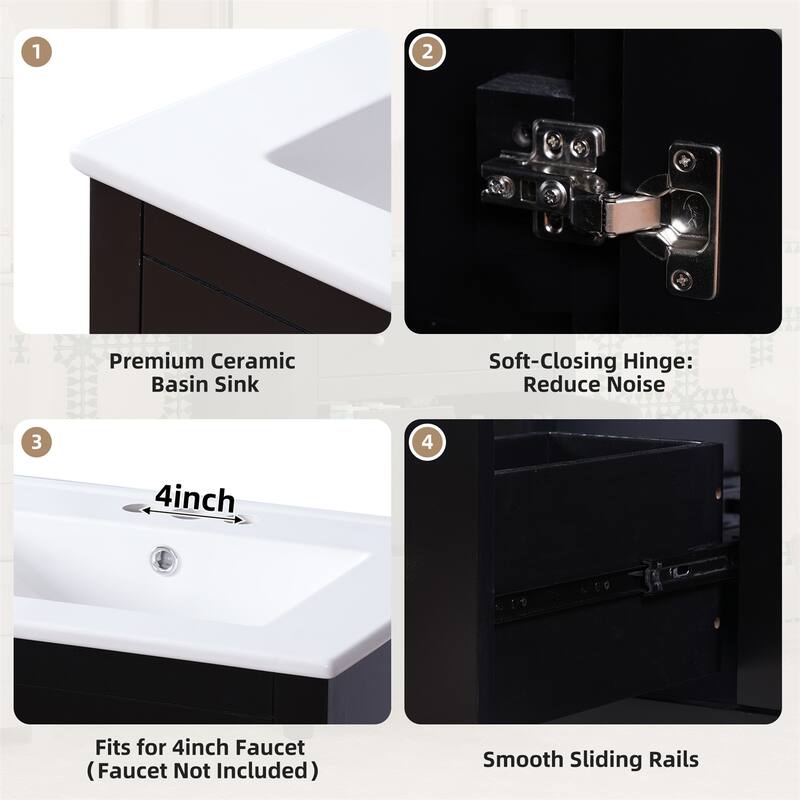 1

Premium Ceramic Basin Sink

2

Soft-Closing Hinge: Reduce Noise

3

4inch

Fits for 4inch Faucet (Faucet Not Included)

4

Smooth Sliding Rails