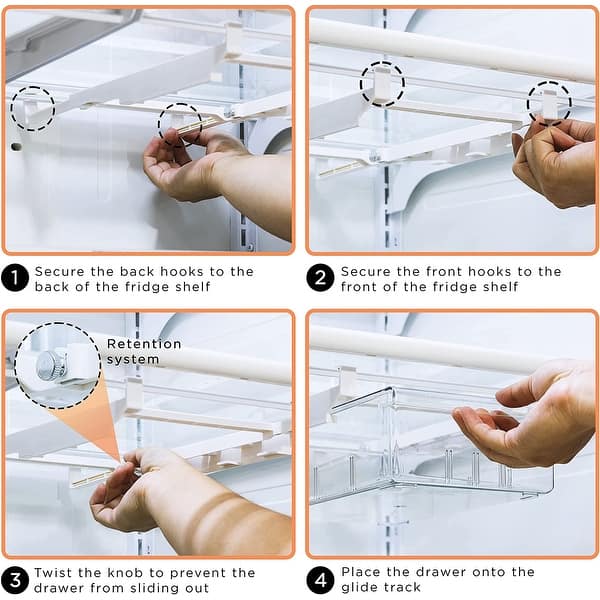 1 Secure the back hooks to the back of the fridge shelf

2 Secure the front hooks to the front of the fridge shelf

Retention system

3 Twist the knob to prevent the drawer from sliding out

4 Place the drawer onto the glide track