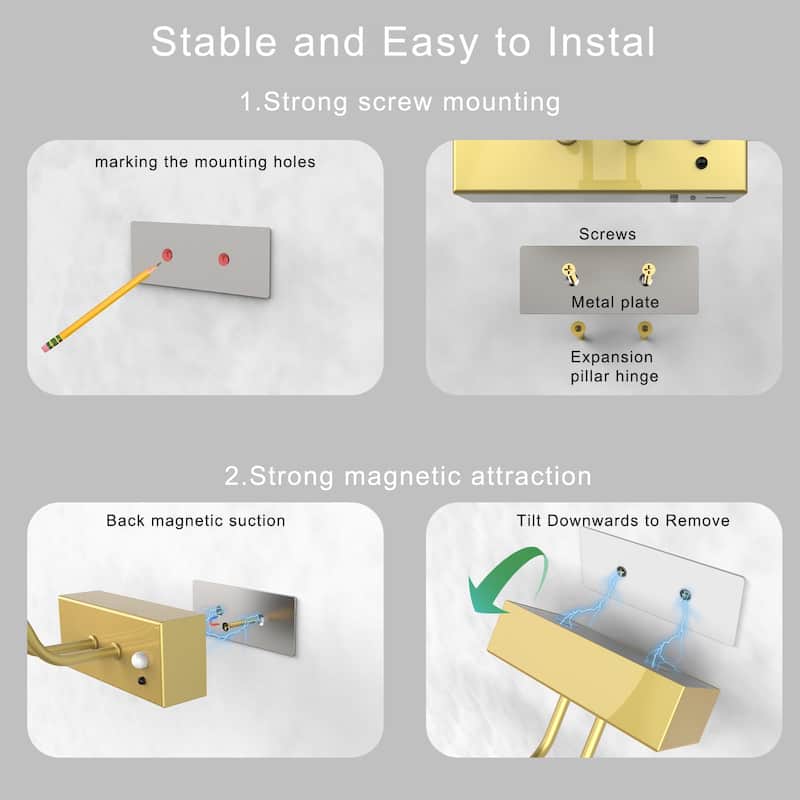 Stable and Easy to Instal

1.Strong screw mounting

marking the mounting holes

Screws

Metal plate

Expansion pillar hinge

2.Strong magnetic attraction

Back magnetic suction

Tilt Downwards to Remove