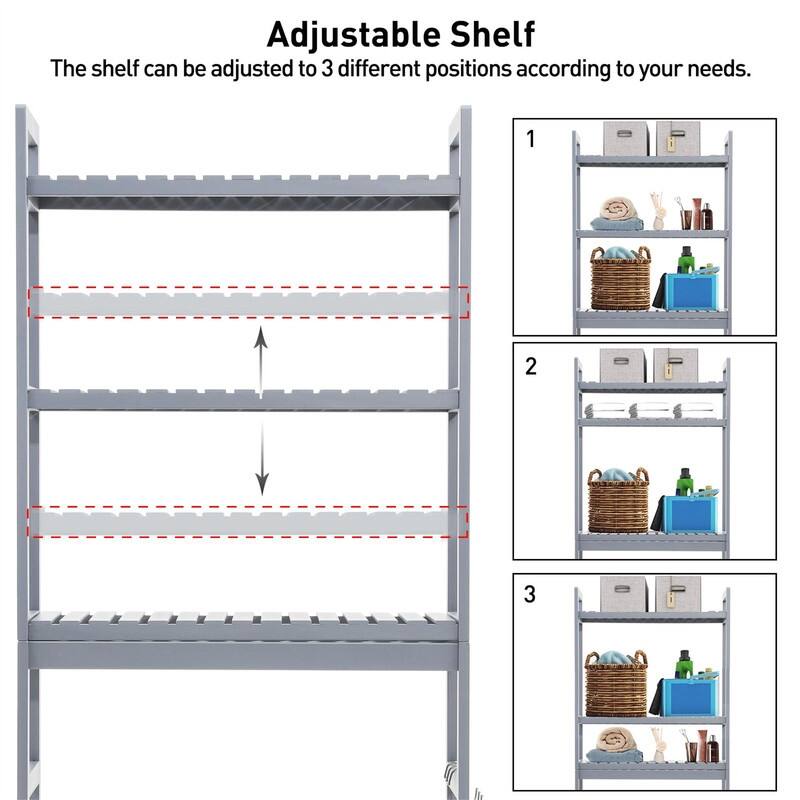 Adjustable Shelf

The shelf can be adjusted to 3 different positions according to your needs.

1

2

3