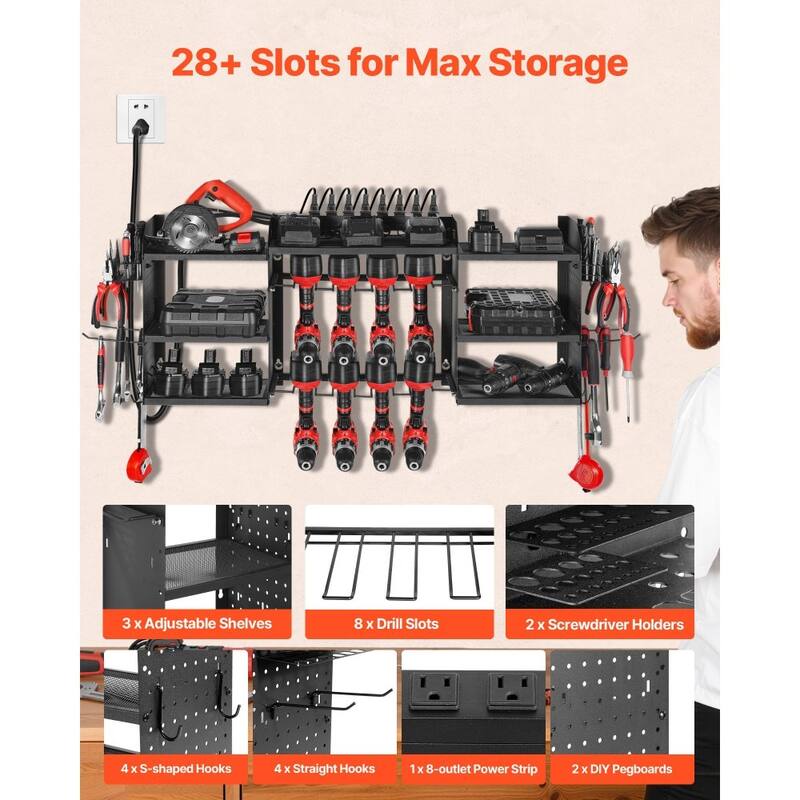 28+ Slots for Max Storage

3 x Adjustable Shelves

8 x Drill Slots

2 x Screwdriver Holders

4 x S-shaped Hooks

4 x Straight Hooks

1 x 8-outlet Power Strip

2 x DIY Pegboards