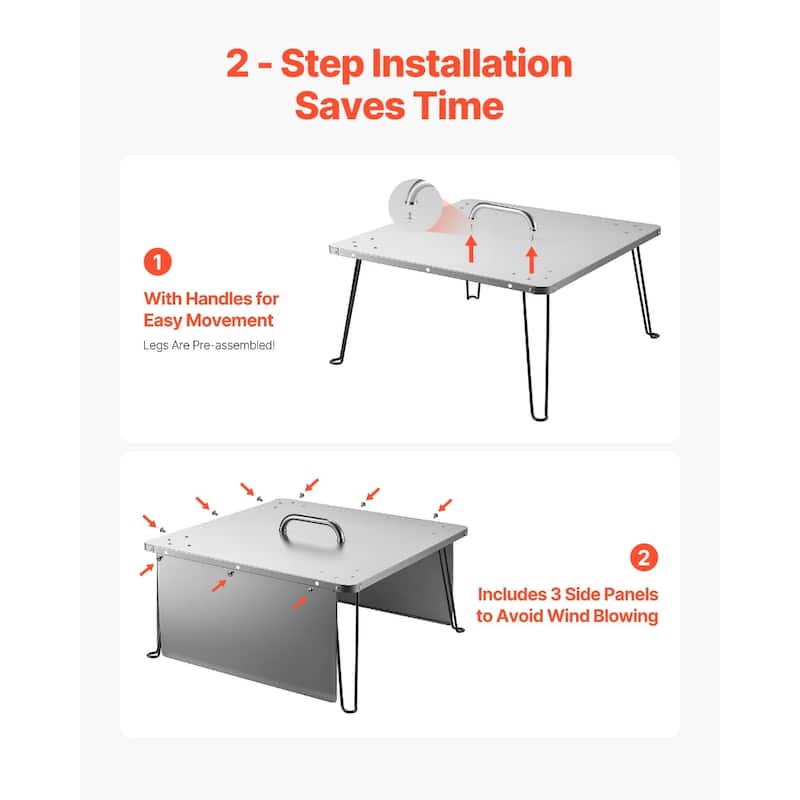 2 - Step Installation Saves Time

1

With Handles for Easy Movement

Legs Are Pre-assembled!

2

Includes 3 Side Panels to Avoid Wind Blowing