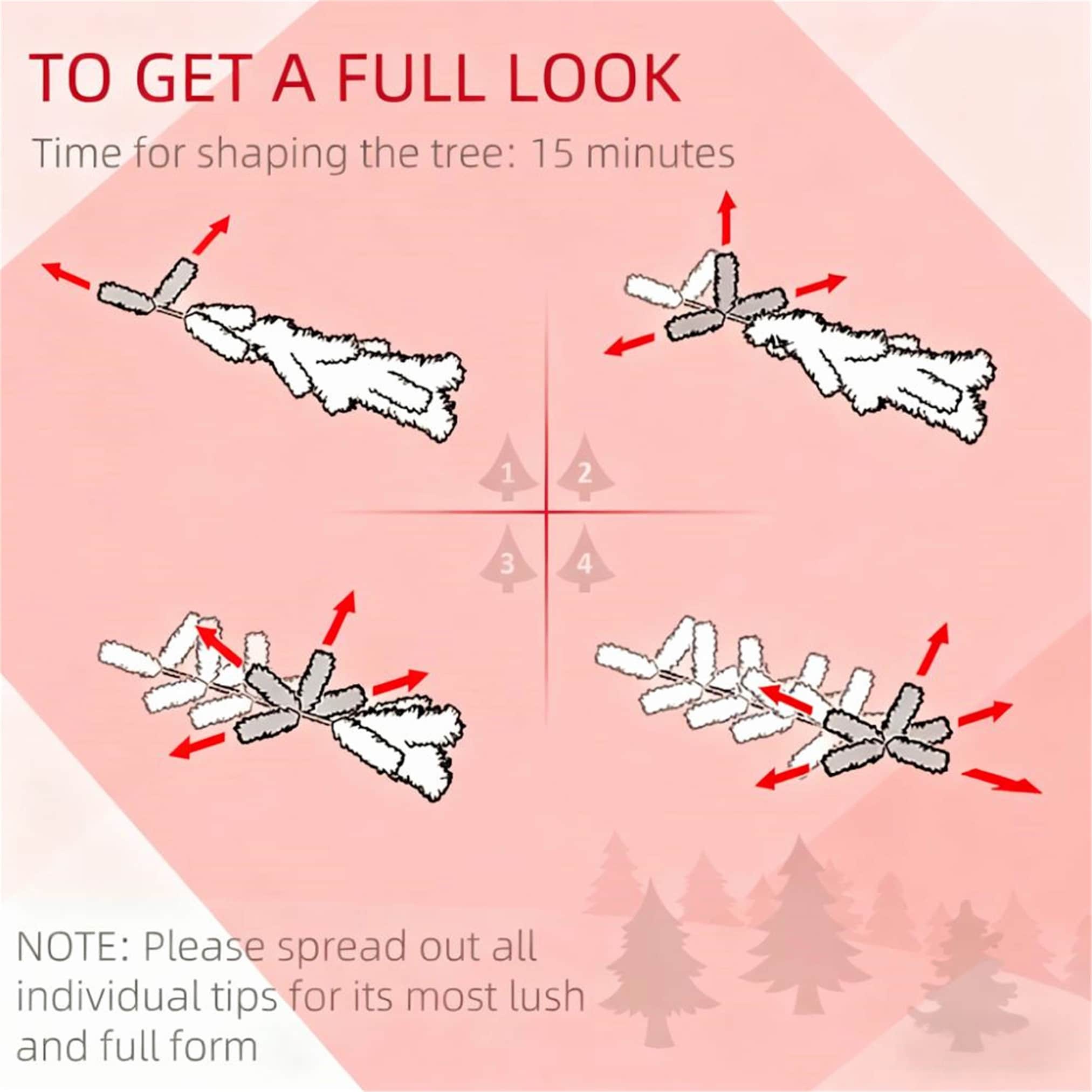 TO GET A FULL LOOK

Time for shaping the tree: 15 minutes

1
2
3
4

NOTE: Please spread out all individual tips for its most lush and full form