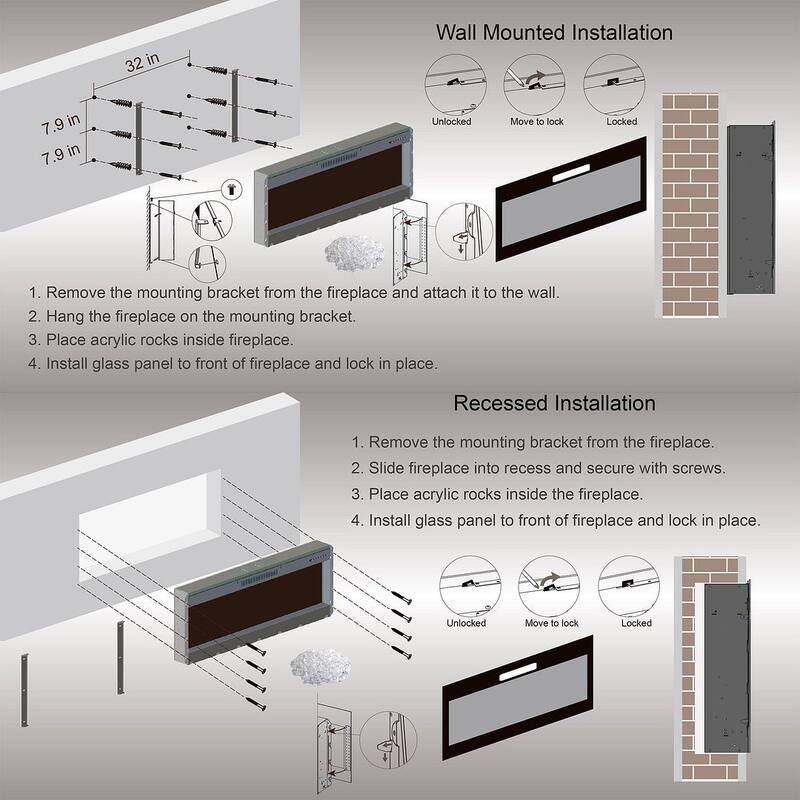 Wall Mounted Installation

32 in

7.9 in

7.9 in

Unlocked

Move to lock

Locked

1. Remove the mounting bracket from the fireplace and attach it to the wall.
2. Hang the fireplace on the mounting bracket.
3. Place acrylic rocks inside fireplace.
4. Install glass panel to front of fireplace and lock in place.

Recessed Installation

1. Remove the mounting bracket from the fireplace.
2. Slide fireplace into recess and secure with screws.
3. Place acrylic rocks inside the fireplace.
4. Install glass panel to front of fireplace and lock in place.

Unlocked

Move to lock

Locked