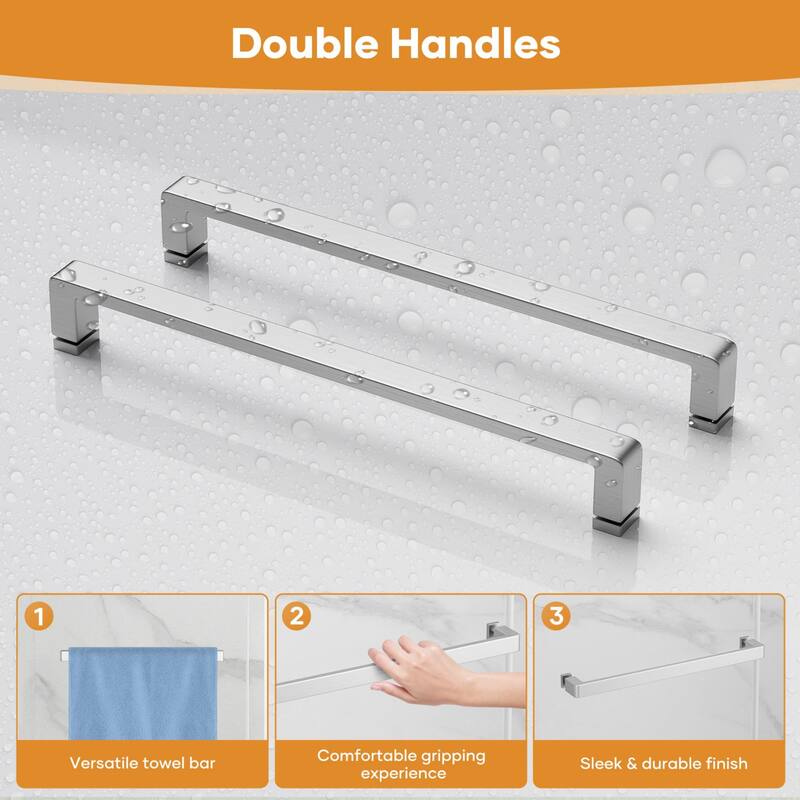 Double Handles

1
Versatile towel bar

2
Comfortable gripping experience

3
Sleek & durable finish