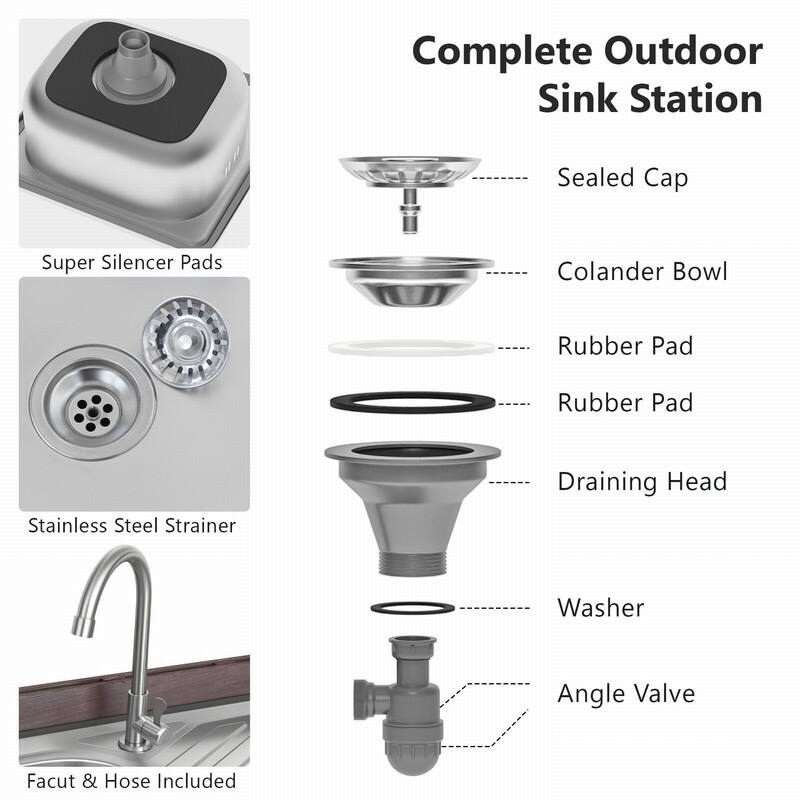 Complete Outdoor Sink Station

Super Silencer Pads

Stainless Steel Strainer

Facut & Hose Included

Sealed Cap

Colander Bowl

Rubber Pad

Rubber Pad

Draining Head

Washer

Angle Valve