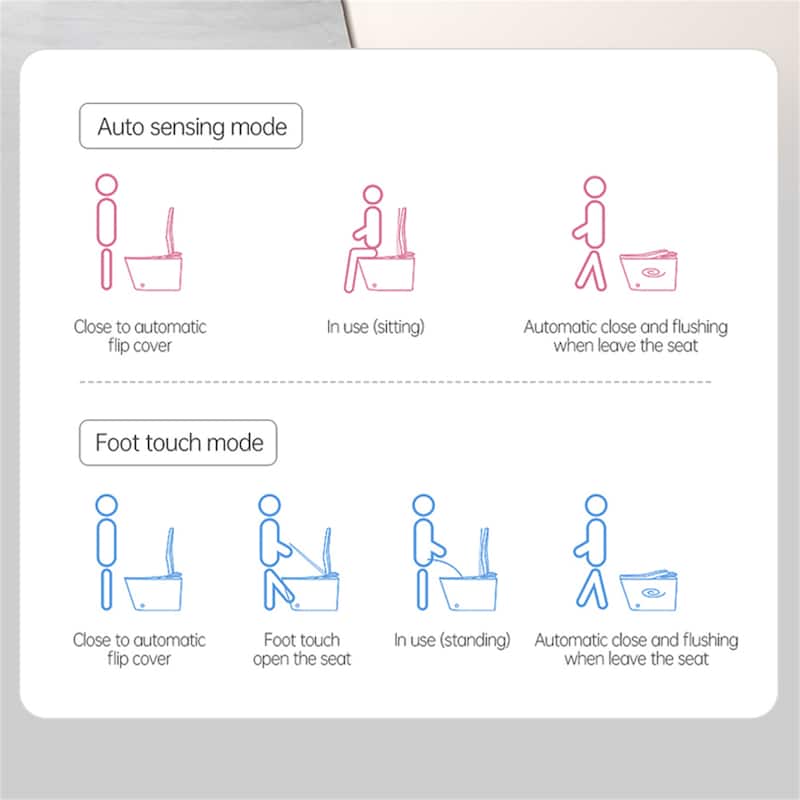 Auto sensing mode

Close to automatic flip cover

In use (sitting)

Automatic close and flushing when leave the seat

Foot touch mode

Close to automatic flip cover

Foot touch open the seat

In use (standing)

Automatic close and flushing when leave the seat