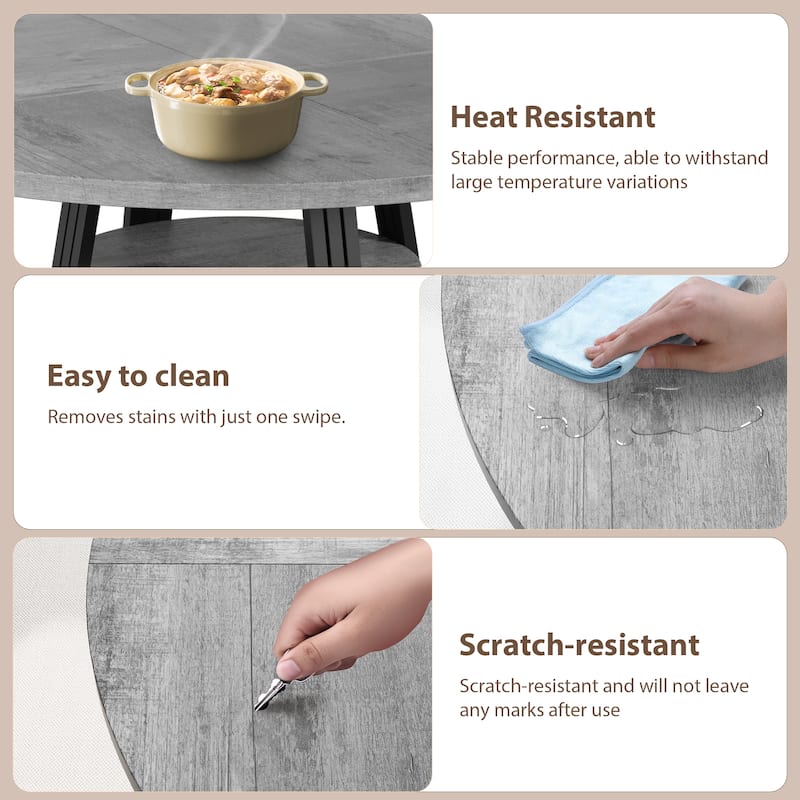 Heat Resistant

Stable performance, able to withstand large temperature variations

Easy to clean

Removes stains with just one swipe.

Scratch-resistant

Scratch-resistant and will not leave any marks after use