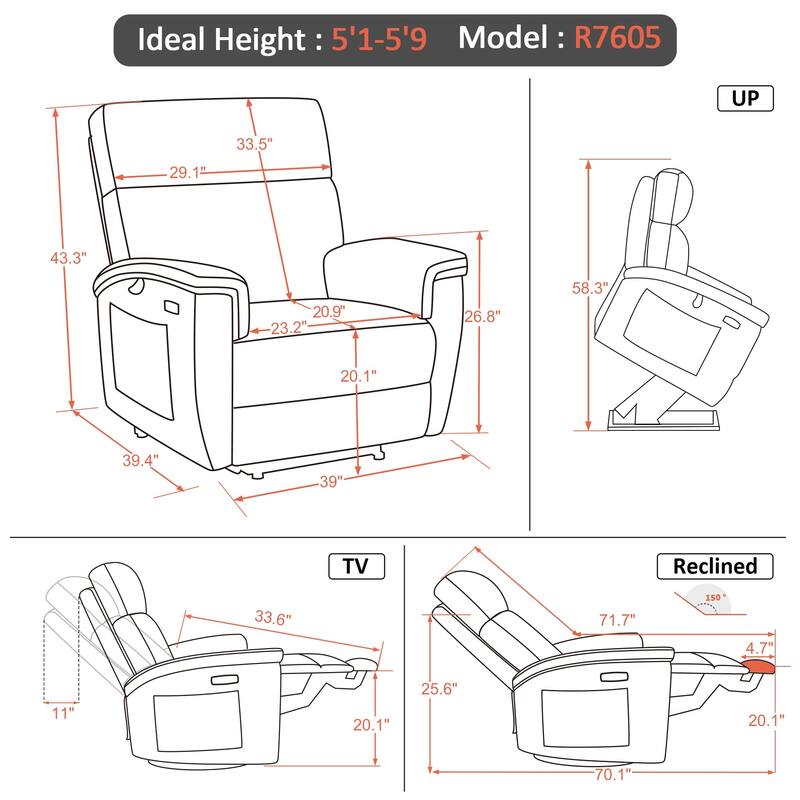 Ideal Height : 5'1-5'9 Model : R7605

33.5"
29.1"
43.3"
20.9"
23.2"
26.8"
20.1"
39.4"
39"

UP

58.3"

TV

33.6"
11"
20.1"

Reclined

150°
71.7"
4.7"
25.6"
20.1"
70.1"