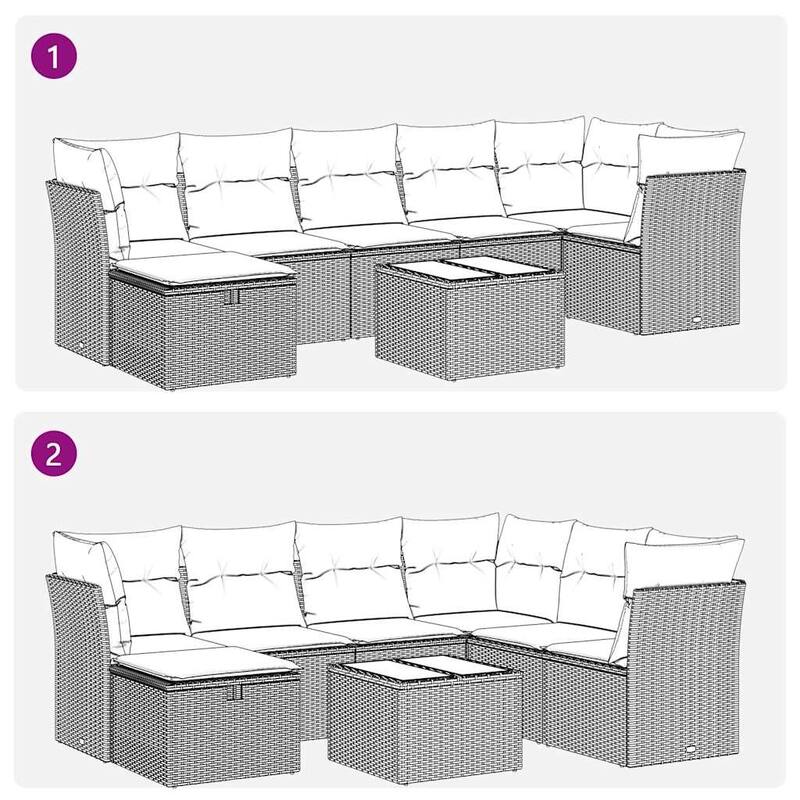 1

2