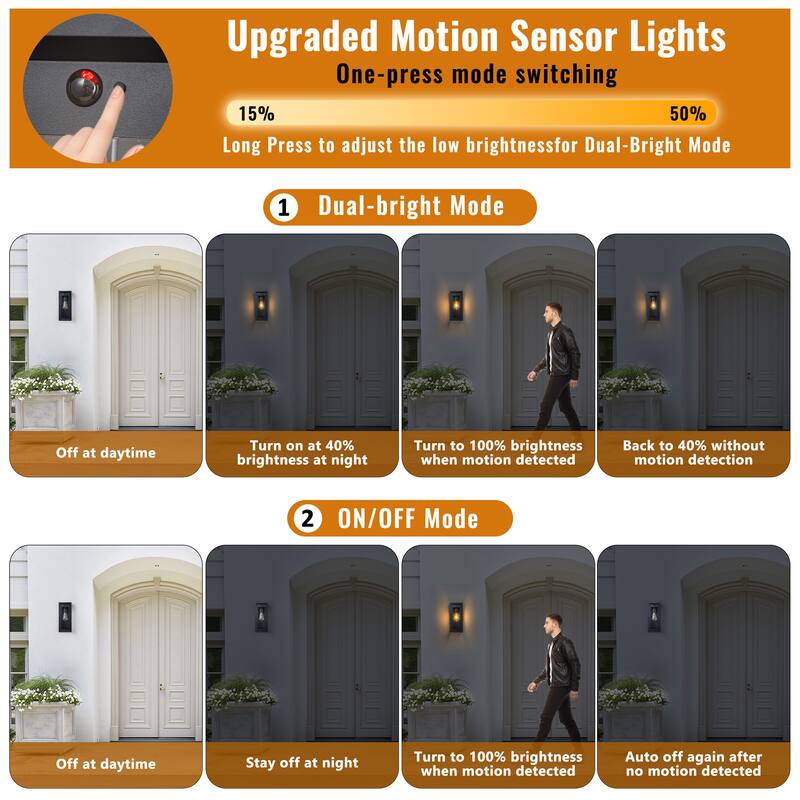 Upgraded Motion Sensor Lights
One-press mode switching
15%
50%
Long Press to adjust the low brightnessfor Dual-Bright Mode

1 Dual-bright Mode

Off at daytime

Turn on at 40% brightness at night

Turn to 100% brightness when motion detected

Back to 40% without motion detection

2 ON/OFF Mode

Off at daytime

Stay off at night

Turn to 100% brightness when motion detected

Auto off again after no motion detected