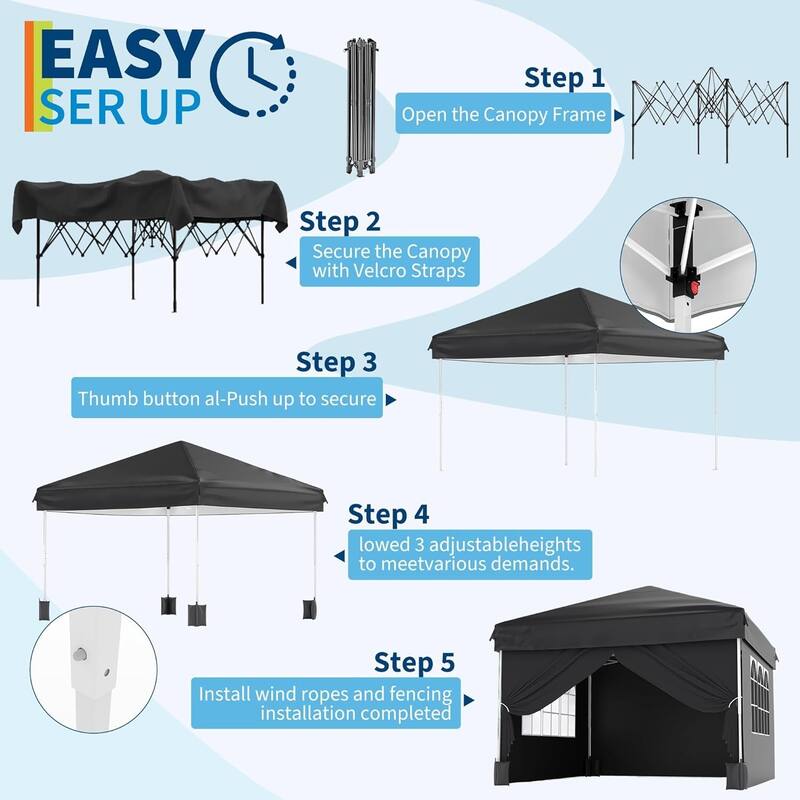 EASY
SER UP

Step 1
Open the Canopy Frame

Step 2
Secure the Canopy with Velcro Straps

Step 3
Thumb button al-Push up to secure

Step 4
lowed 3 adjustableheights to meetvarious demands.

Step 5
Install wind ropes and fencing installation completed