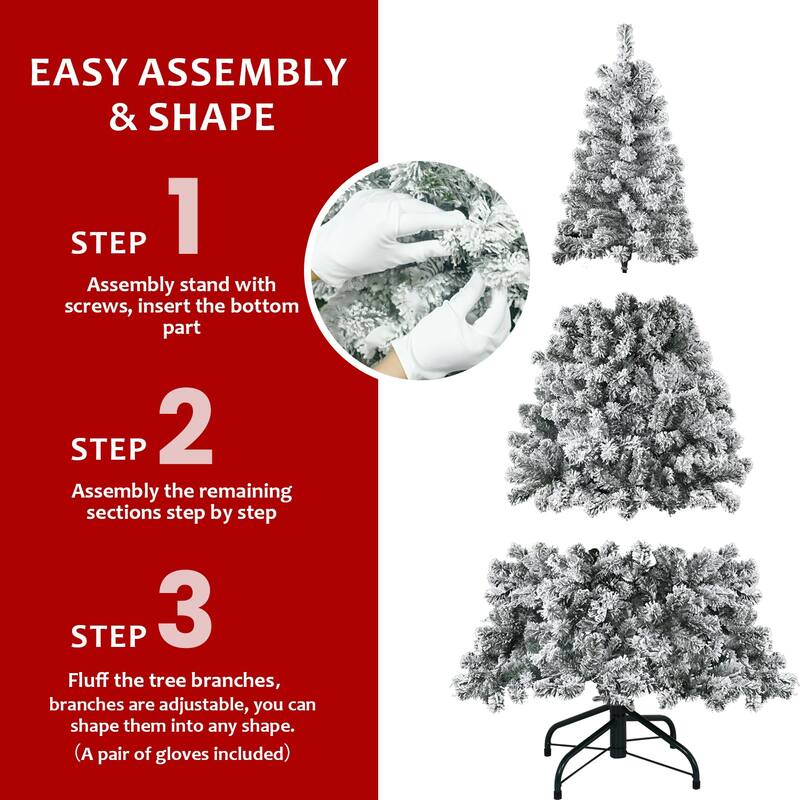 EASY ASSEMBLY & SHAPE

STEP 1

Assembly stand with screws, insert the bottom part

STEP 2

Assembly the remaining sections step by step

STEP 3

Fluff the tree branches, branches are adjustable, you can shape them into any shape.

（A pair of gloves included）