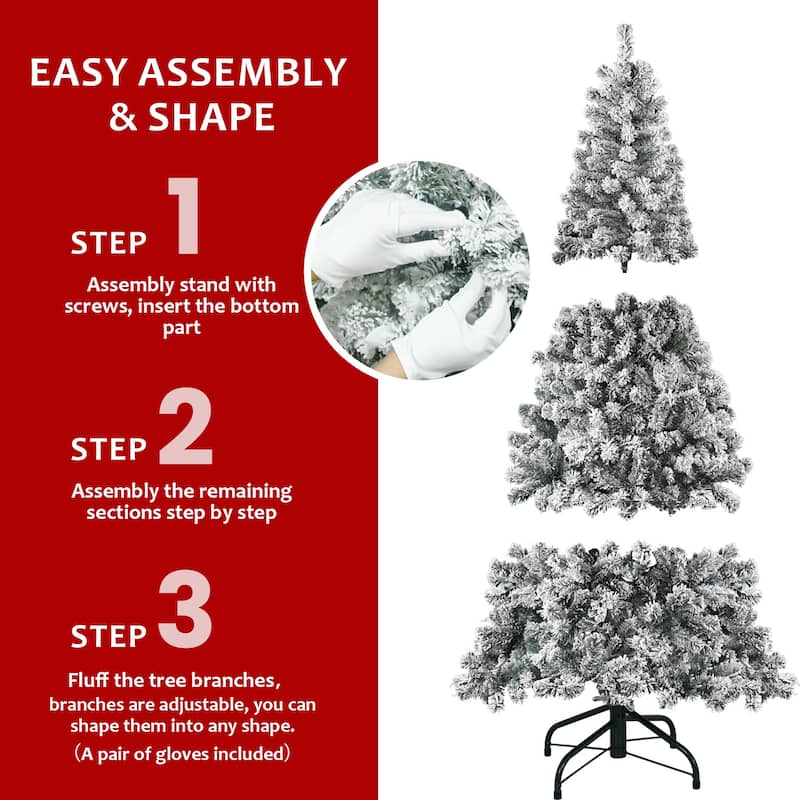 EASY ASSEMBLY & SHAPE

STEP 1

Assembly stand with screws, insert the bottom part

STEP 2

Assembly the remaining sections step by step

STEP 3

Fluff the tree branches, branches are adjustable, you can shape them into any shape.

（A pair of gloves included）