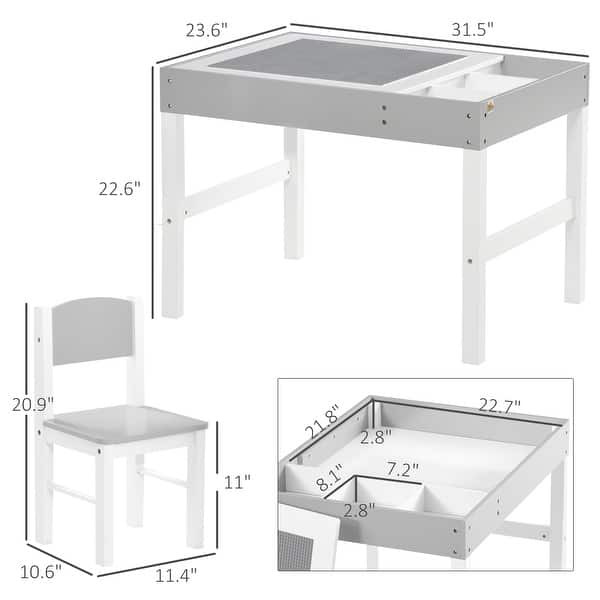 23.6"
31.5"
22.6"
20.9"
11"
10.6"
11.4"
21.8"
22.7"
2.8"
8.1"
7.2"
2.8"